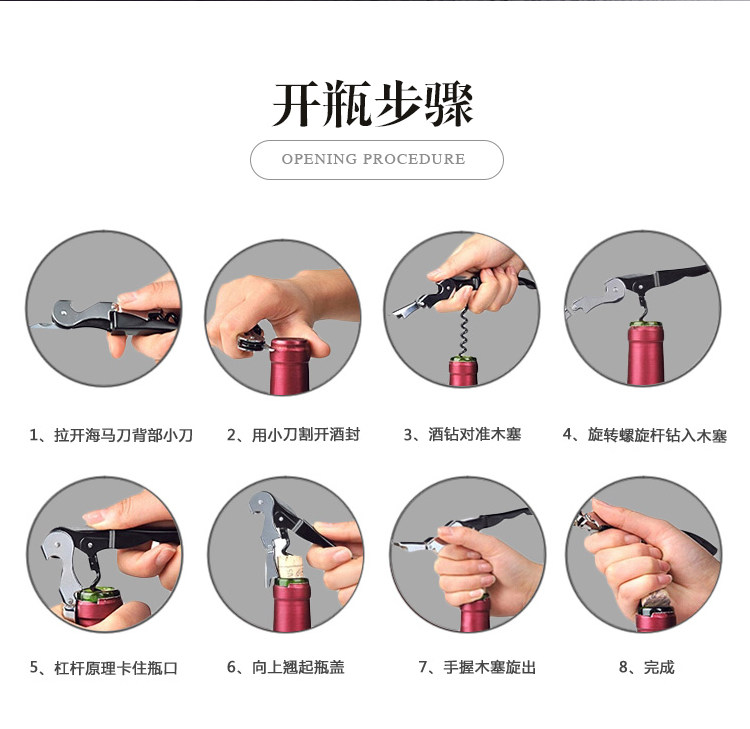 开瓶步骤

OPENING PROCEDURE

1、拉开海马刀背部小刀

2、用小刀割开酒封

3、酒钻对准木塞

4、旋转螺旋杆钻入木塞

5、杠杆原理卡住瓶口

6、向上翘起瓶盖

7、手握木塞旋出

8、完成