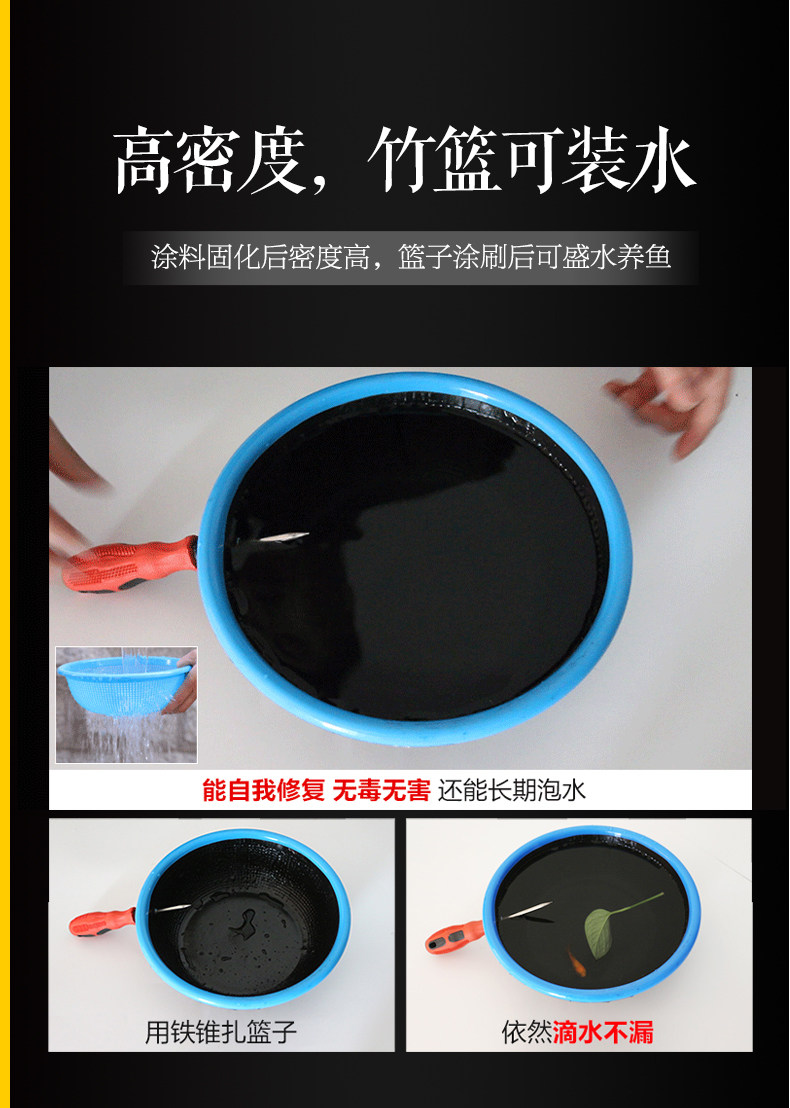 高密度，竹篮可装水

涂料固化后密度高，篮子涂刷后可盛水养鱼

能自我修复 无毒无害 还能长期泡水

用铁锥扎篮子

依然滴水不漏