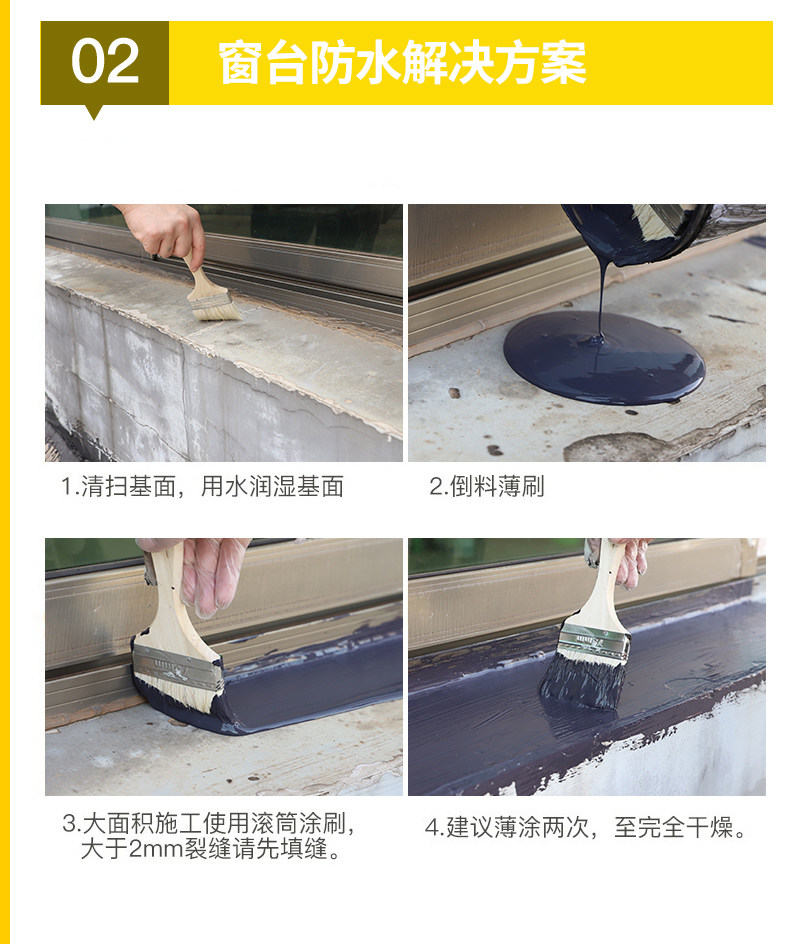 02 窗台防水解决方案

1.清扫基面，用水润湿基面

2.倒料薄刷

3.大面积施工使用滚筒涂刷，大于2mm裂缝请先填缝。

4.建议薄涂两次，至完全干燥。