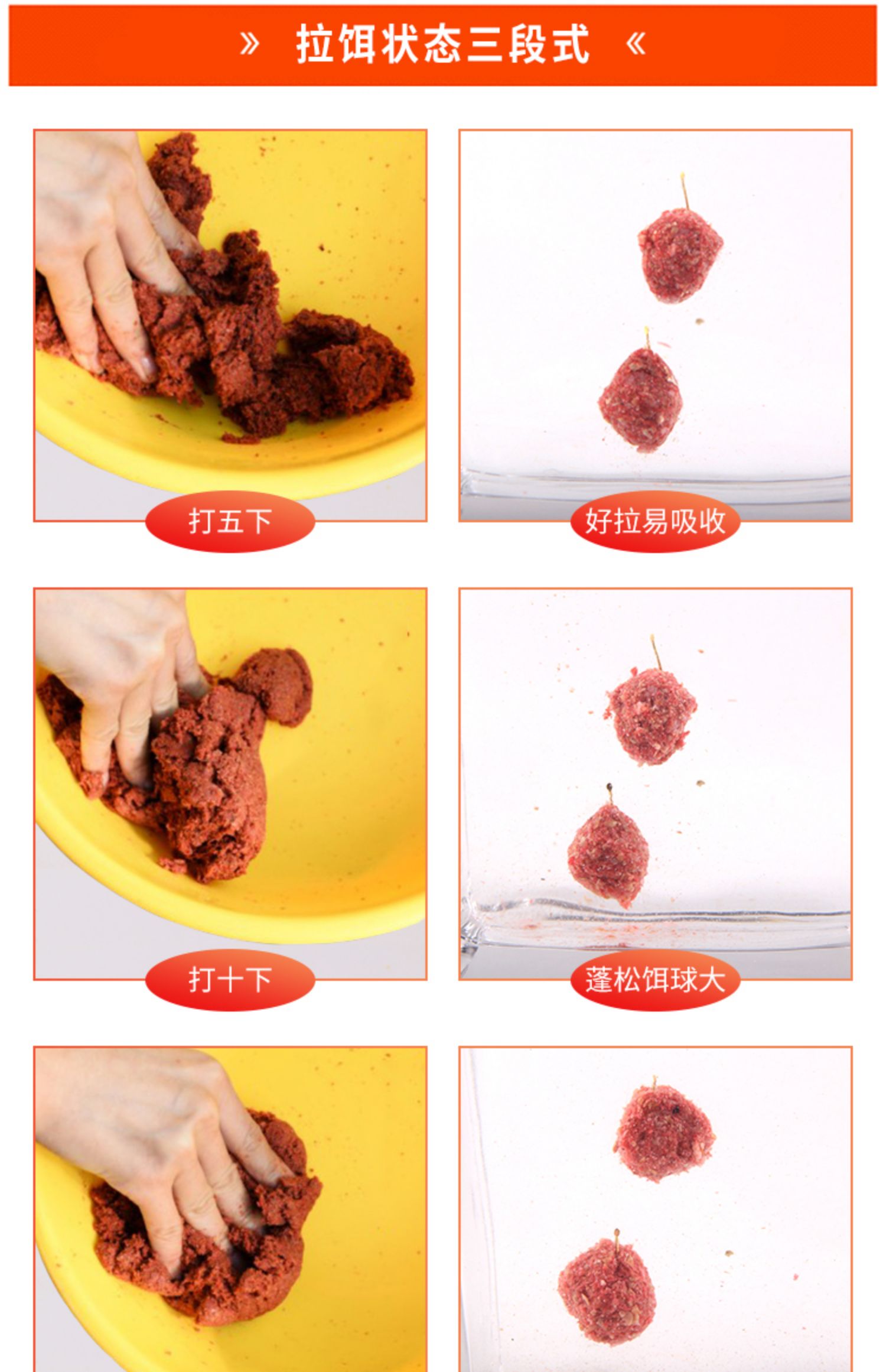 » 拉饵状态三段式 «

打五下

好拉易吸收

打十下

蓬松饵球大