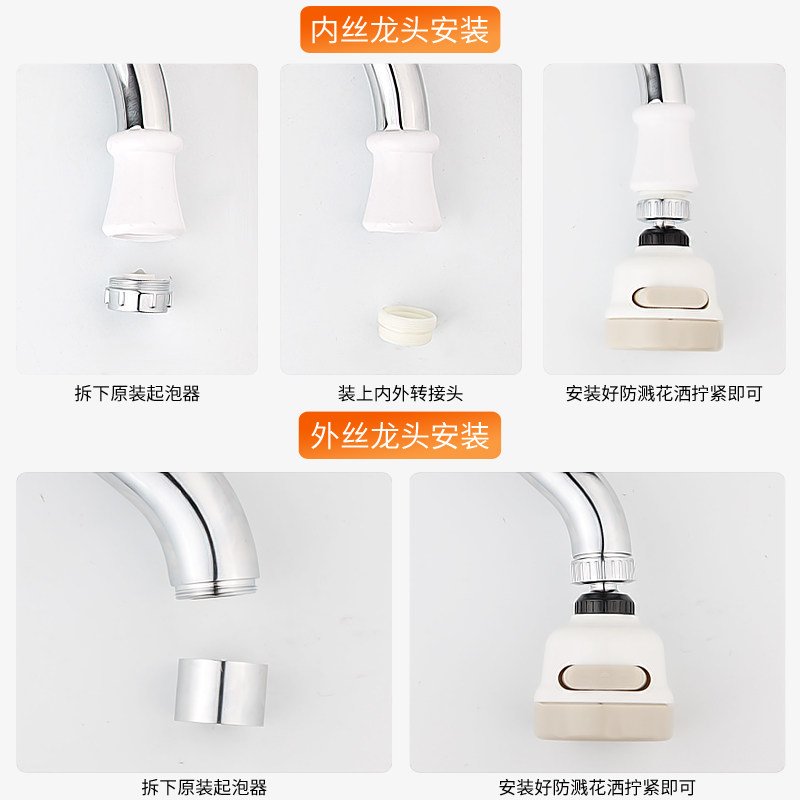 内丝龙头安装

拆下原装起泡器

装上内外转接头

安装好防溅花洒拧紧即可

外丝龙头安装

拆下原装起泡器

安装好防溅花洒拧紧即可