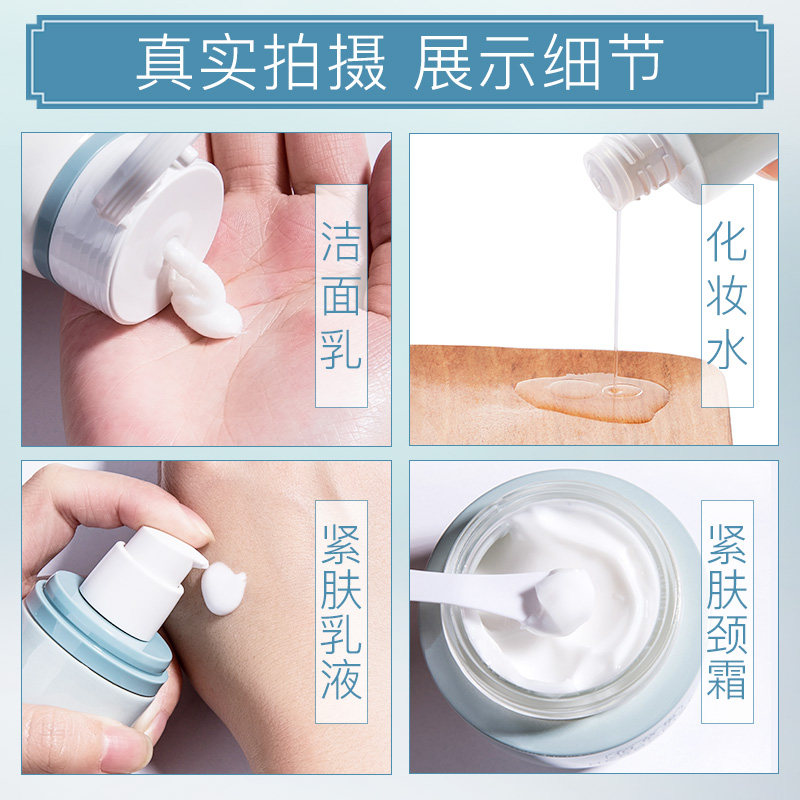 真实拍摄 展示细节

洁面乳

化妆水

紧肤乳液

紧肤颈霜