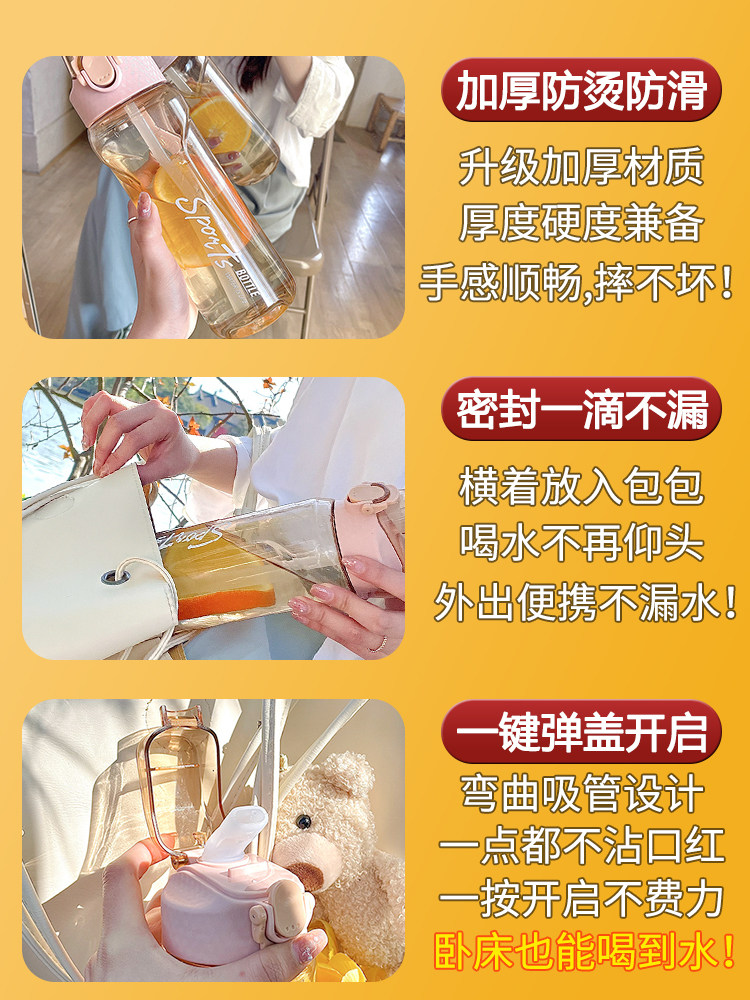 Sports
BOTTLE

加厚防烫防滑
升级加厚材质
厚度硬度兼备
手感顺畅,摔不坏!

密封一滴不漏
横着放入包包
喝水不再仰头
外出便携不漏水!

一键弹盖开启
弯曲吸管设计
一点都不沾口红
一按开启不费力
卧床也能喝到水!