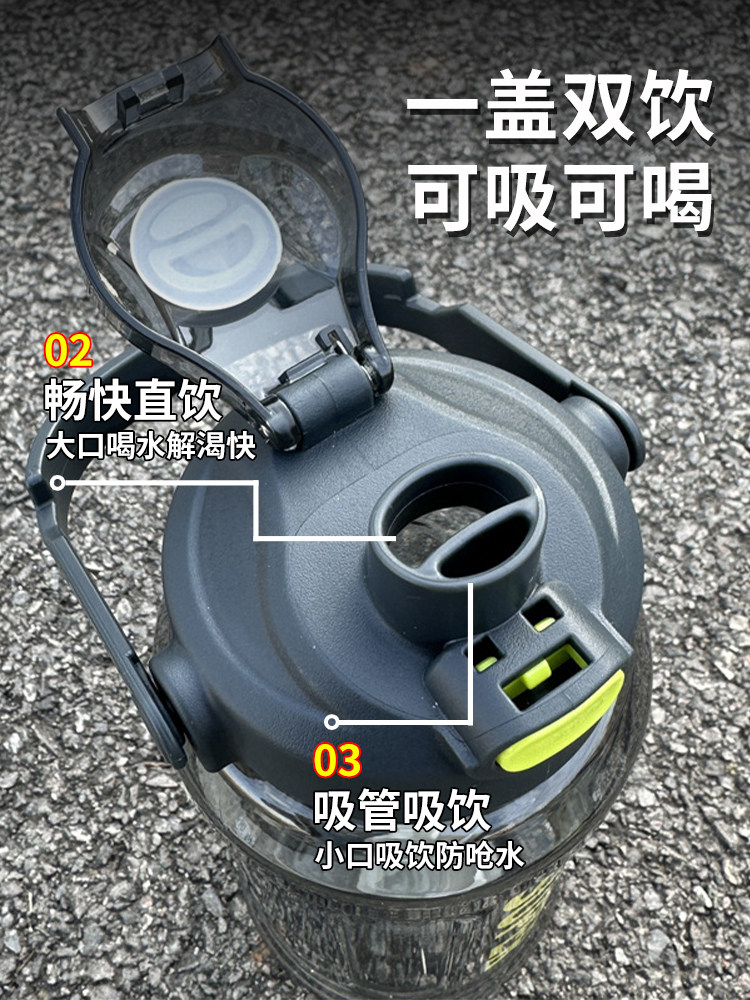 一盖双饮
可吸可喝

02
畅快直饮
大口喝水解渴快

03
吸管吸饮
小口吸饮防呛水