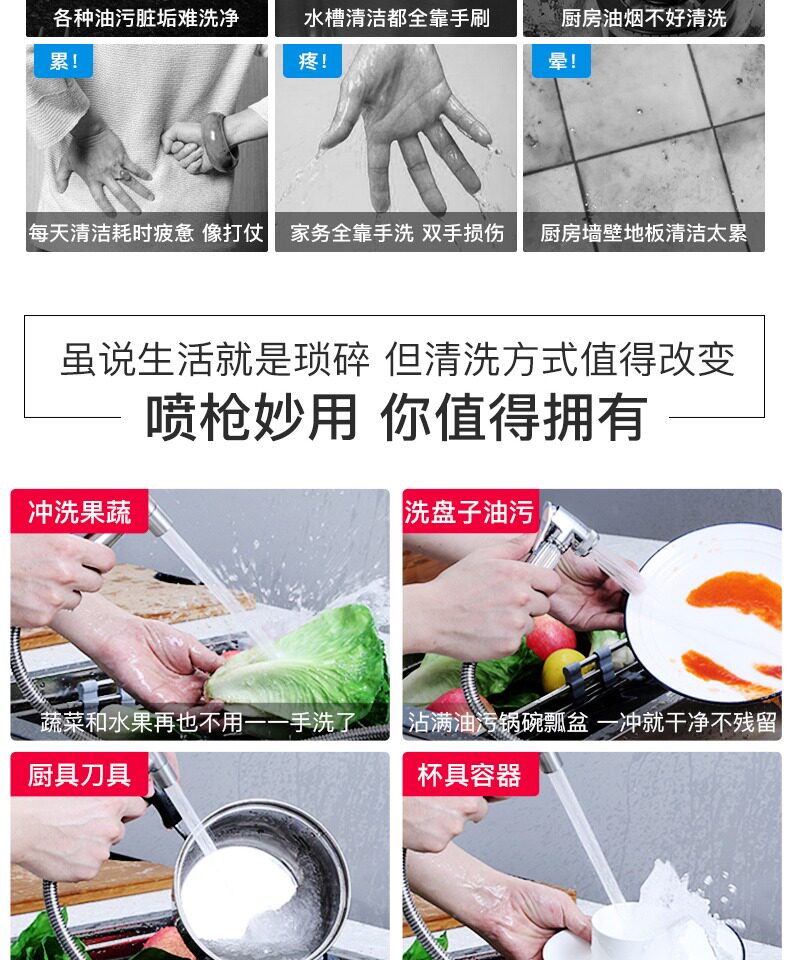 各种油污脏垢难洗净

水槽清洁都全靠手刷

厨房油烟不好清洗

累！

每天清洁耗时疲惫 像打仗

疼！

家务全靠手洗 双手损伤

晕！

厨房墙壁地板清洁太累

虽说生活就是琐碎 但清洗方式值得改变

喷枪妙用 你值得拥有

冲洗果蔬

蔬菜和水果再也不用一一手洗了

洗盘子油污

沾满油污锅碗瓢盆 一冲就干净不残留

厨具刀具

杯具容器