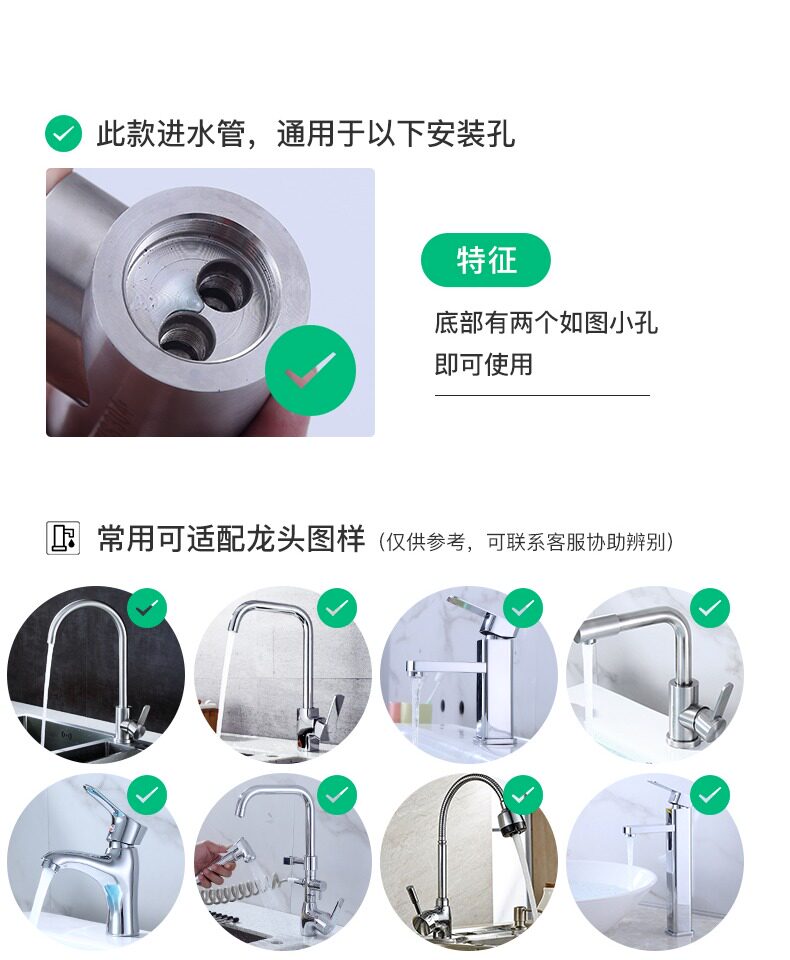 此款进水管，通用于以下安装孔

特征

底部有两个如图小孔
即可使用

常用可适配龙头图样（仅供参考，可联系客服协助辨别）