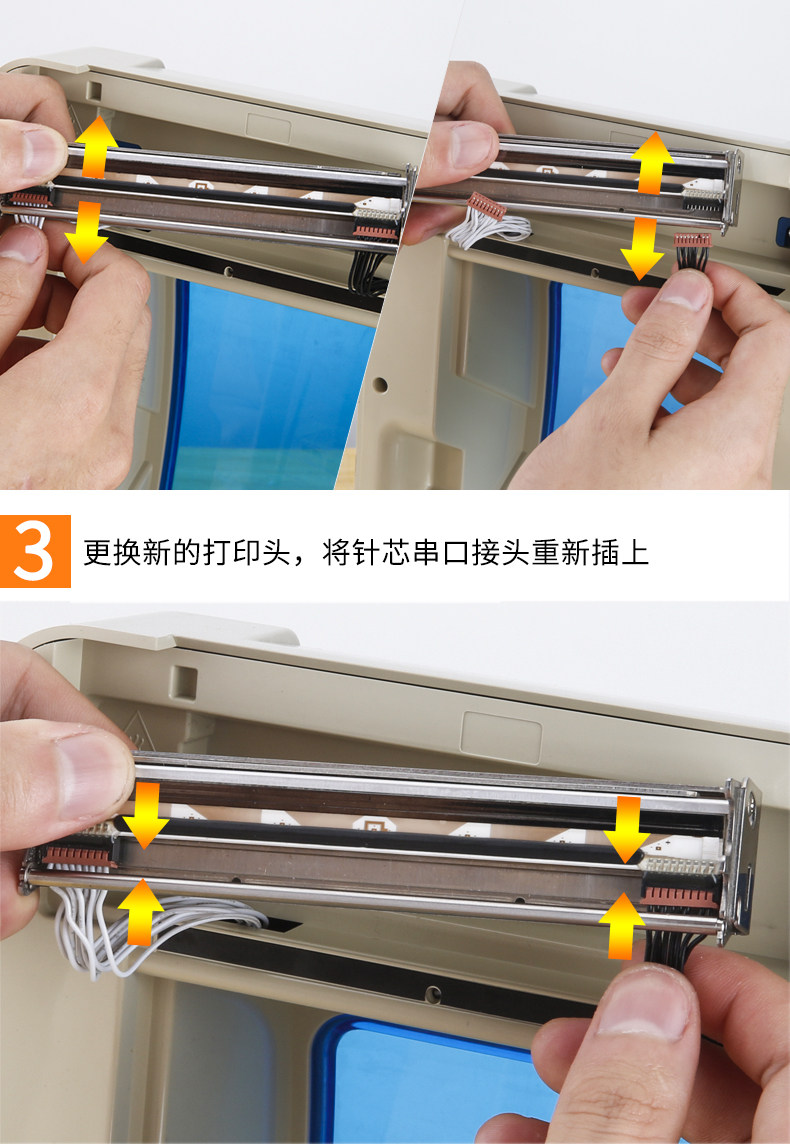 3 更换新的打印头，将针芯串口接头重新插上