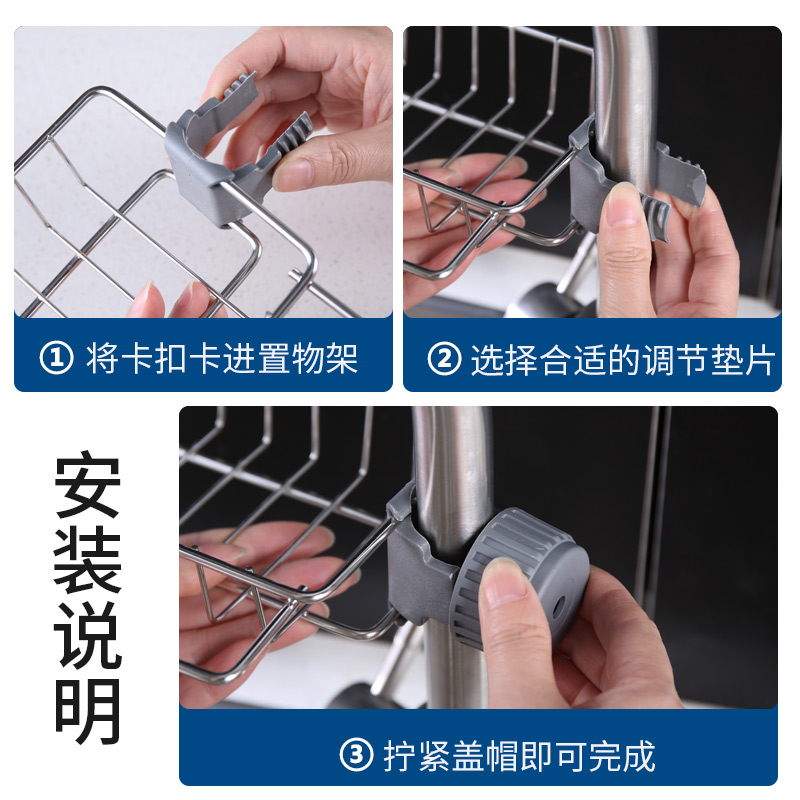 ① 将卡扣卡进置物架

② 选择合适的调节垫片

安装说明

③ 拧紧盖帽即可完成