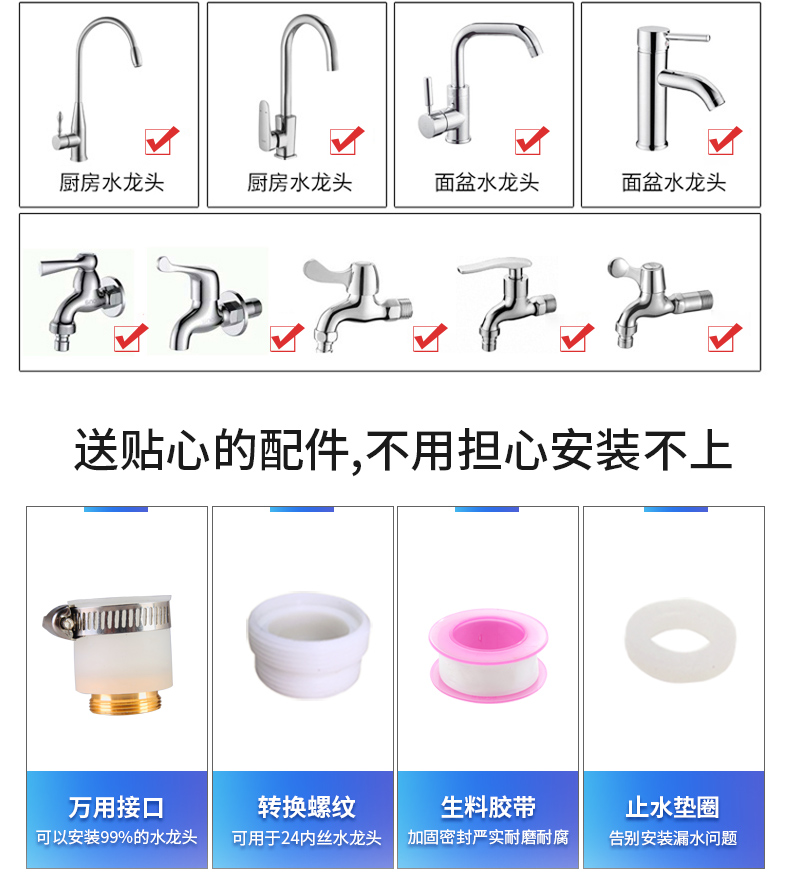 厨房水龙头

厨房水龙头

面盆水龙头

面盆水龙头

送贴心的配件,不用担心安装不上

万用接口
可以安装99%的水龙头

转换螺纹
可用于24内丝水龙头

生料胶带
加固密封严实耐磨耐腐

止水垫圈
告别安装漏水问题