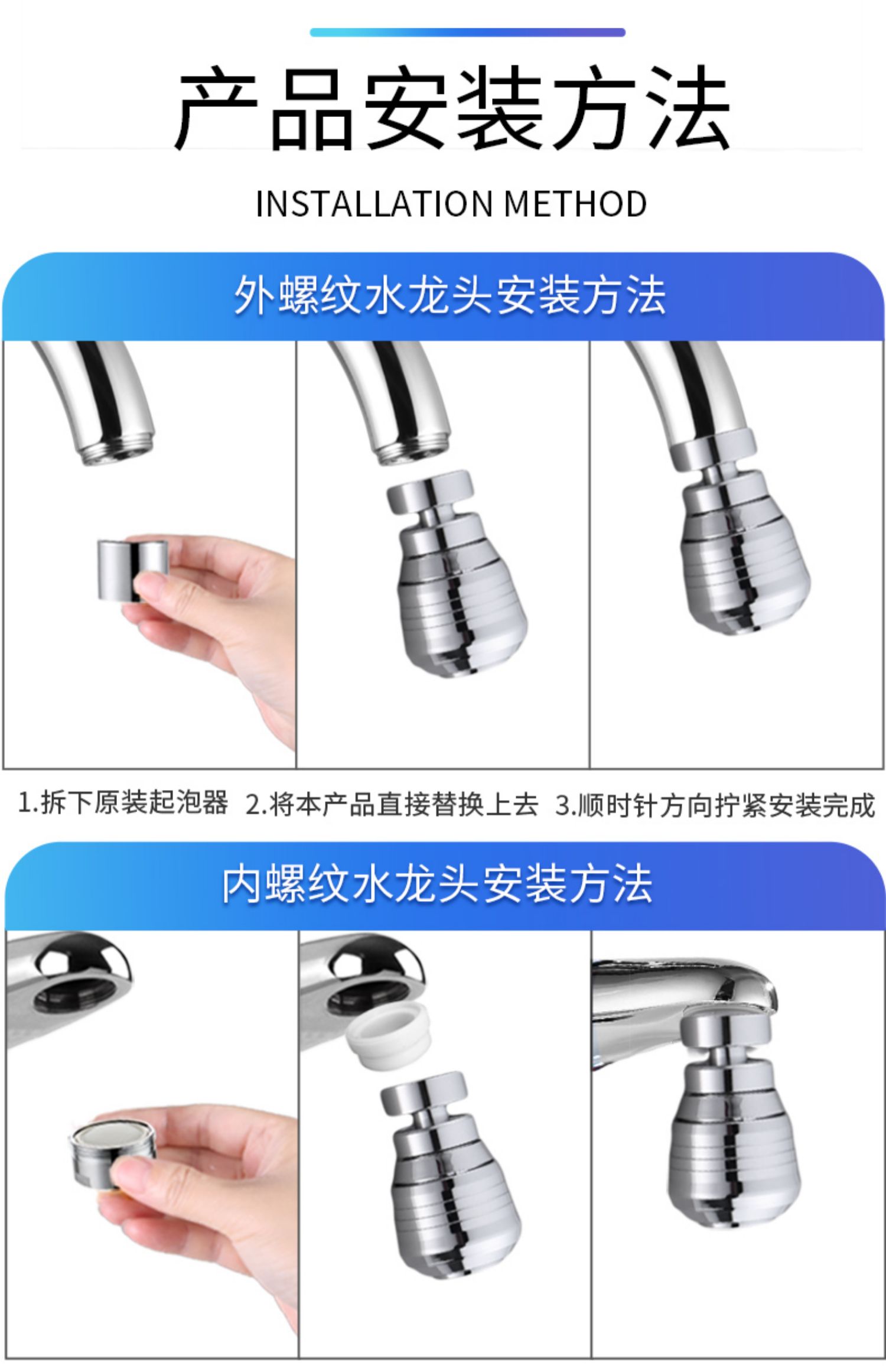 产品安装方法

INSTALLATION METHOD

外螺纹水龙头安装方法

1.拆下原装起泡器 2.将本产品直接替换上去 3.顺时针方向拧紧安装完成

内螺纹水龙头安装方法