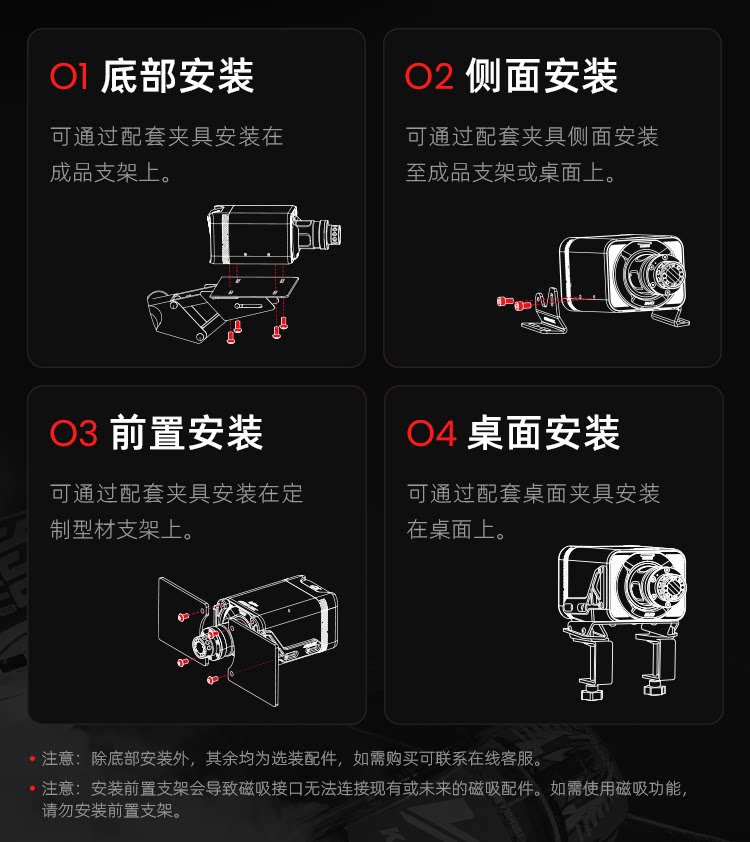 01 底部安装

可通过配套夹具安装在成品支架上。

02 侧面安装

可通过配套夹具侧面安装至成品支架或桌面上。

03 前置安装

可通过配套夹具安装在定制型材支架上。

04 桌面安装

可通过配套桌面夹具安装在桌面上。

• 注意：除底部安装外，其余均为选装配件，如需购买可联系在线客服。

• 注意：安装前置支架会导致磁吸接口无法连接现有或未来的磁吸配件。如需使用磁吸功能，请勿安装前置支架。