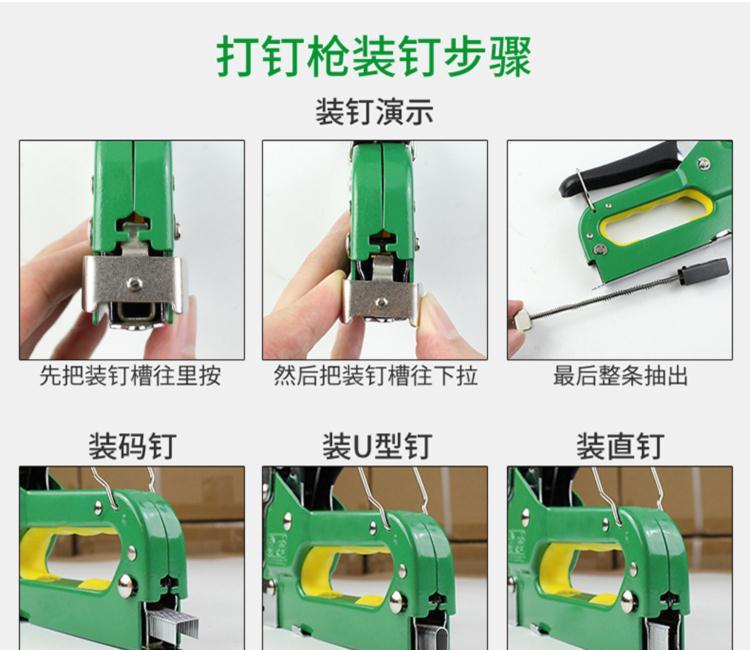 打钉枪装钉步骤

装钉演示

先把装钉槽往里按

然后把装钉槽往下拉

最后整条抽出

装码钉

装U型钉

装直钉