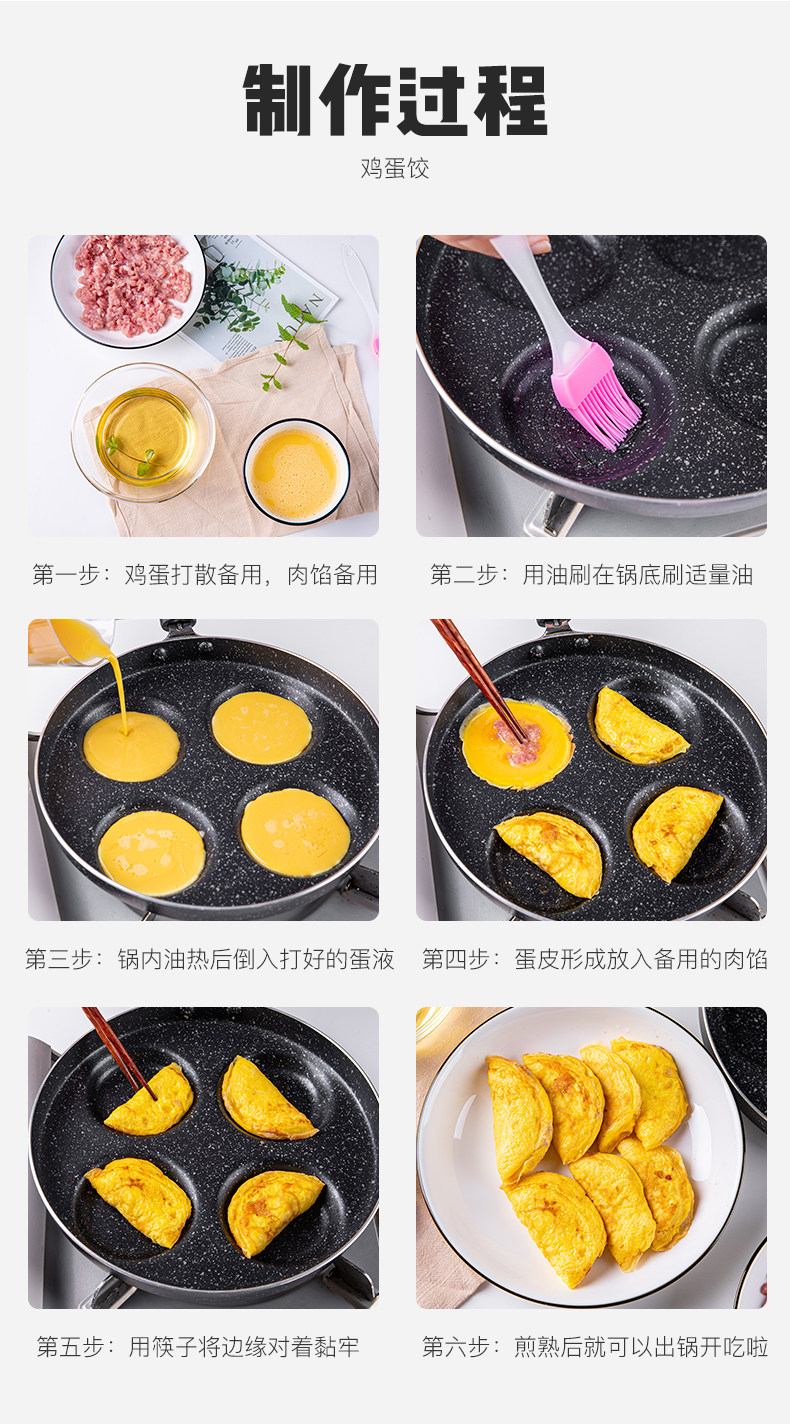 制作过程

鸡蛋饺

第一步：鸡蛋打散备用，肉馅备用

第二步：用油刷在锅底刷适量油

第三步：锅内油热后倒入打好的蛋液

第四步：蛋皮形成放入备用的肉馅

第五步：用筷子将边缘对着黏牢

第六步：煎熟后就可以出锅开吃啦