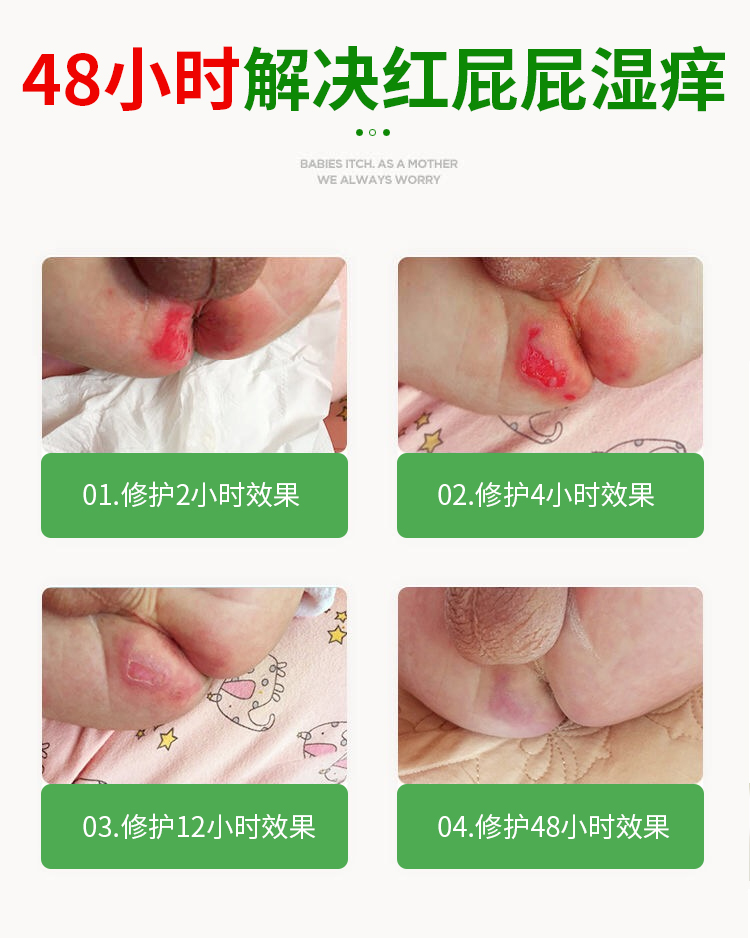 48小时解决红屁屁湿痒

BABIES ITCH. AS A MOTHER
WE ALWAYS WORRY

01.修护2小时效果

02.修护4小时效果

03.修护12小时效果

04.修护48小时效果