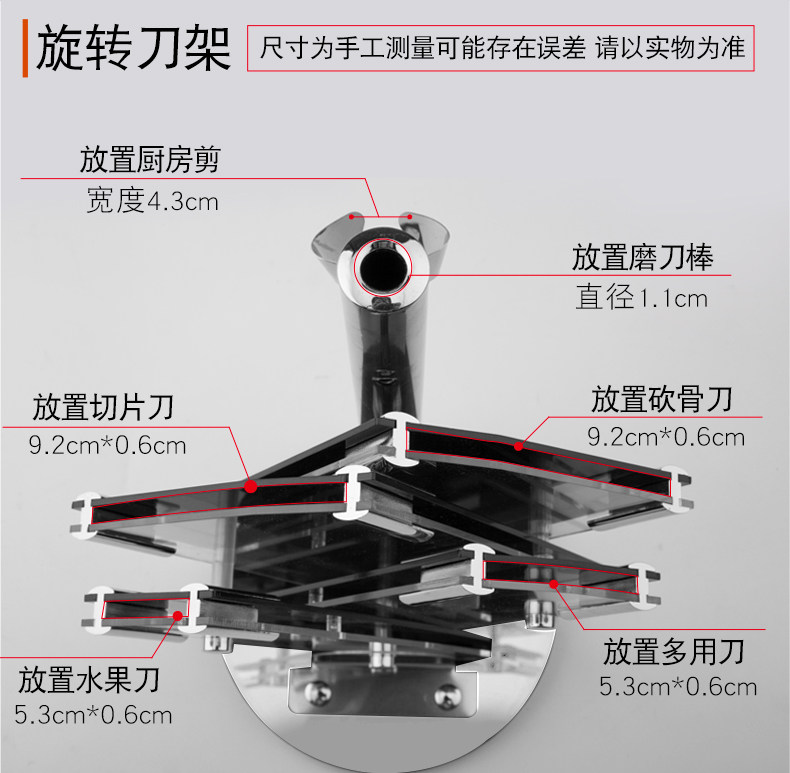 旋转刀架

尺寸为手工测量可能存在误差 请以实物为准

放置厨房剪
宽度4.3cm

放置磨刀棒
直径1.1cm

放置切片刀
9.2cm*0.6cm

放置砍骨刀
9.2cm*0.6cm

放置水果刀
5.3cm*0.6cm

放置多用刀
5.3cm*0.6cm