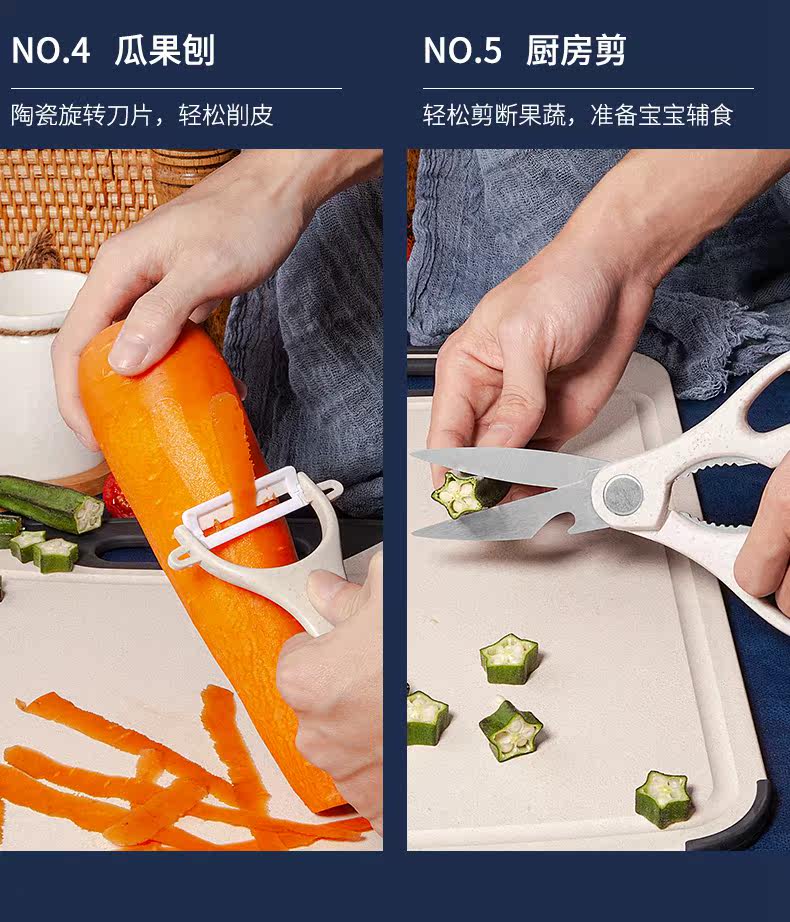 NO.4 瓜果刨

陶瓷旋转刀片，轻松削皮

NO.5 厨房剪

轻松剪断果蔬，准备宝宝辅食