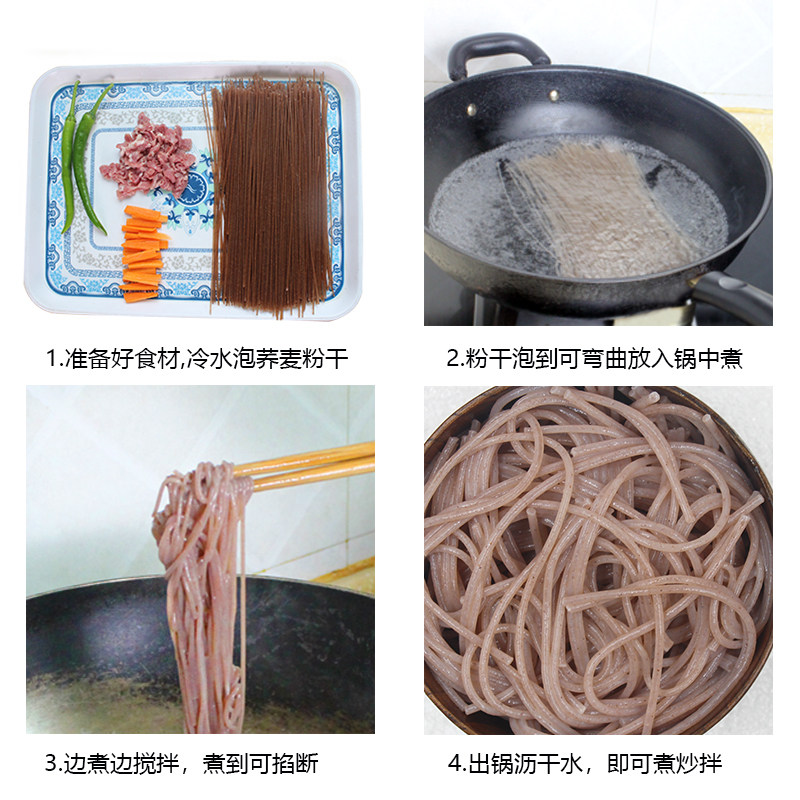 1.准备好食材,冷水泡荞麦粉干

2.粉干泡到可弯曲放入锅中煮

3.边煮边搅拌，煮到可掐断

4.出锅沥干水，即可煮炒拌