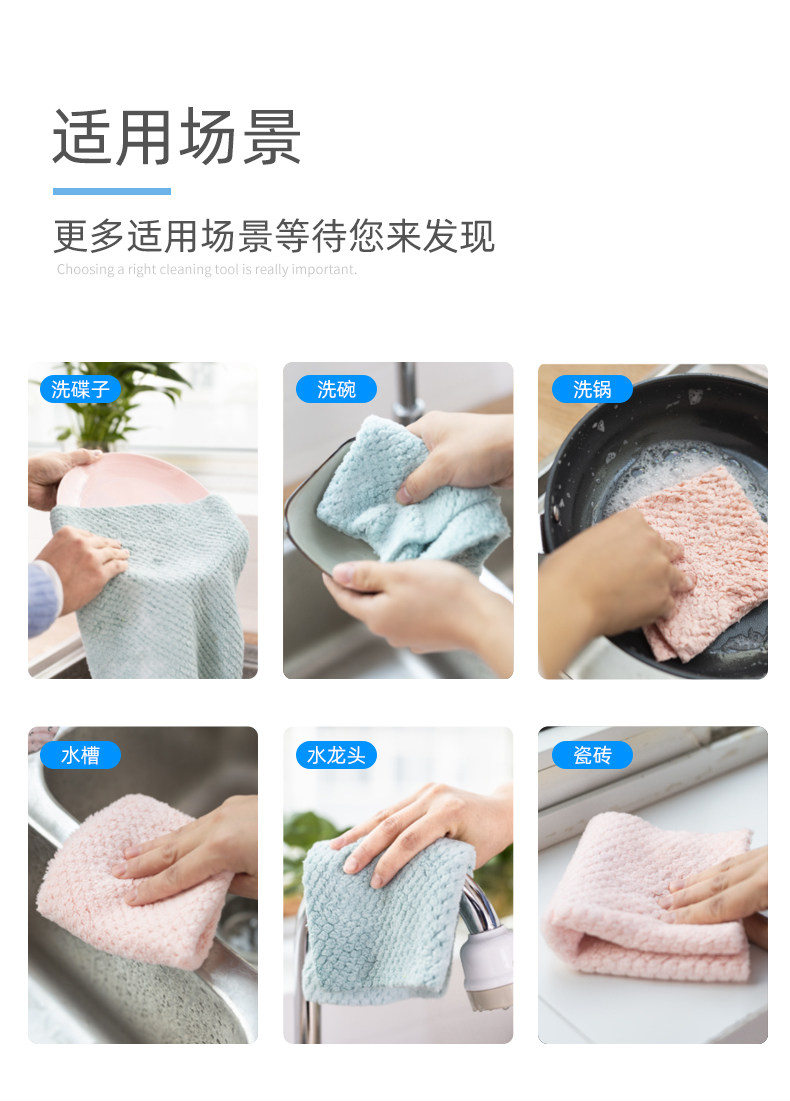 适用场景

更多适用场景等待您来发现

Choosing a right cleaning tool is really important.

洗碟子

洗碗

洗锅

水槽

水龙头

瓷砖