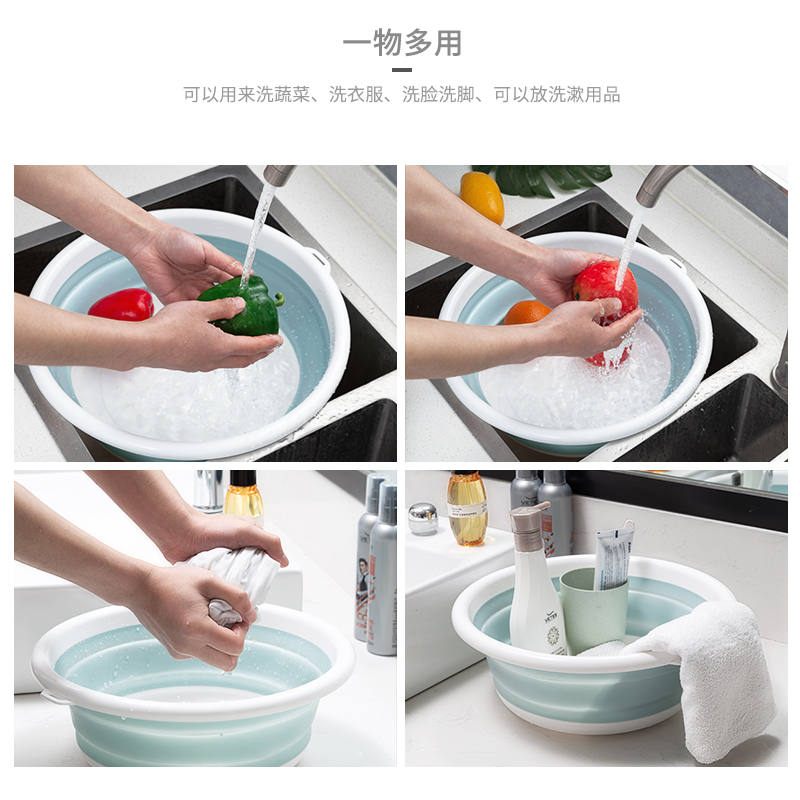 一物多用

可以用来洗蔬菜、洗衣服、洗脸洗脚、可以放洗漱用品