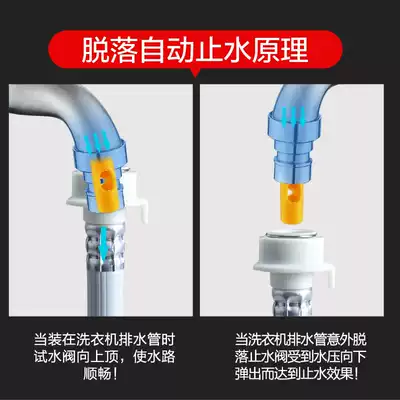 脱落自动止水原理

当装在洗衣机排水管时试水阀向上顶，使水路顺畅！

当洗衣机排水管意外脱落止水阀受到水压向下弹出而达到止水效果！