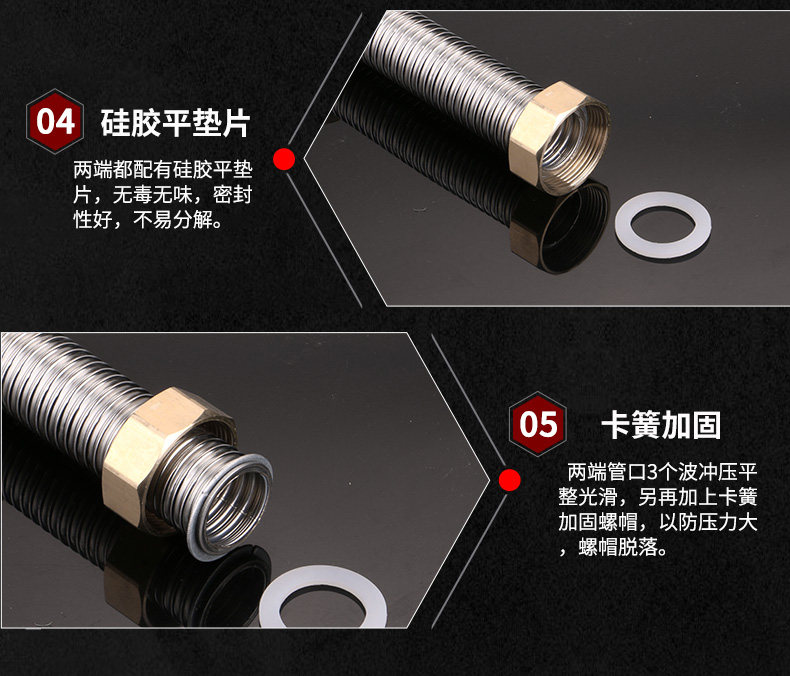 04 硅胶平垫片

两端都配有硅胶平垫片，无毒无味，密封性好，不易分解。

05 卡簧加固

两端管口3个波冲压平整光滑，另再加上卡簧加固螺帽，以防压力大，螺帽脱落。