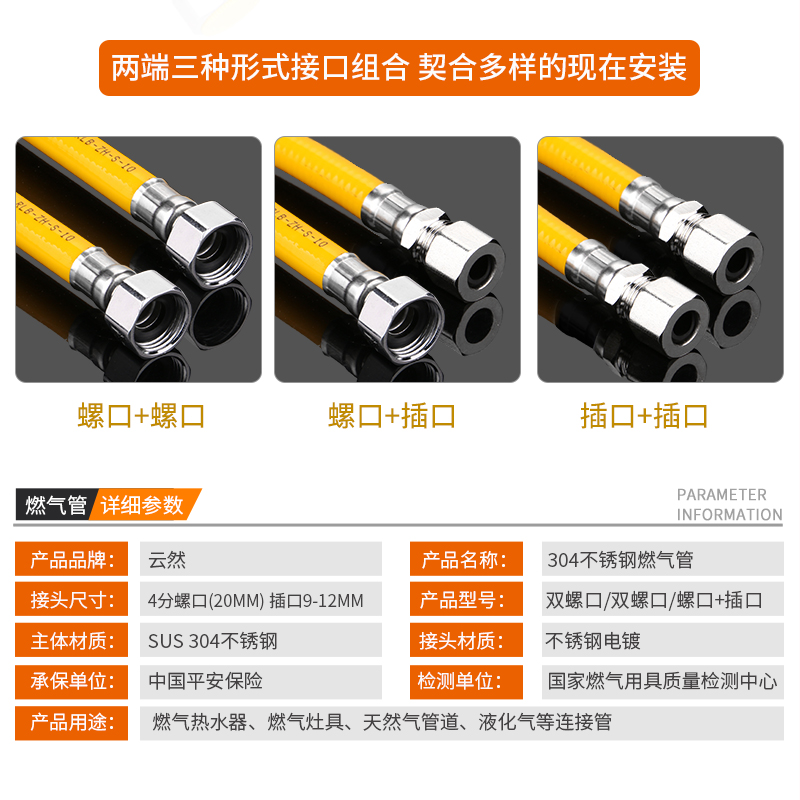 两端三种形式接口组合 契合多样的现在安装

RLB-ZH-S-10

RLB-ZH-S-10

RLB-ZH-S-10

螺口+螺口

螺口+插口

插口+插口

燃气管 详细参数

PARAMETER INFORMATION

| 产品品牌: | 云然 | 产品名称: | 304不锈钢燃气管 |
|---|---|---|---|
| 接头尺寸: | 4分螺口(20MM) 插口9-12MM | 产品型号: | 双螺口/双螺口/螺口+插口 |
| 主体材质: | SUS 304不锈钢 | 接头材质: | 不锈钢电镀 |
| 承保单位: | 中国平安保险 | 检测单位: | 国家燃气用具质量检测中心 |
| 产品用途: | 燃气热水器、燃气灶具、天然气管道、液化气等连接管 | | |