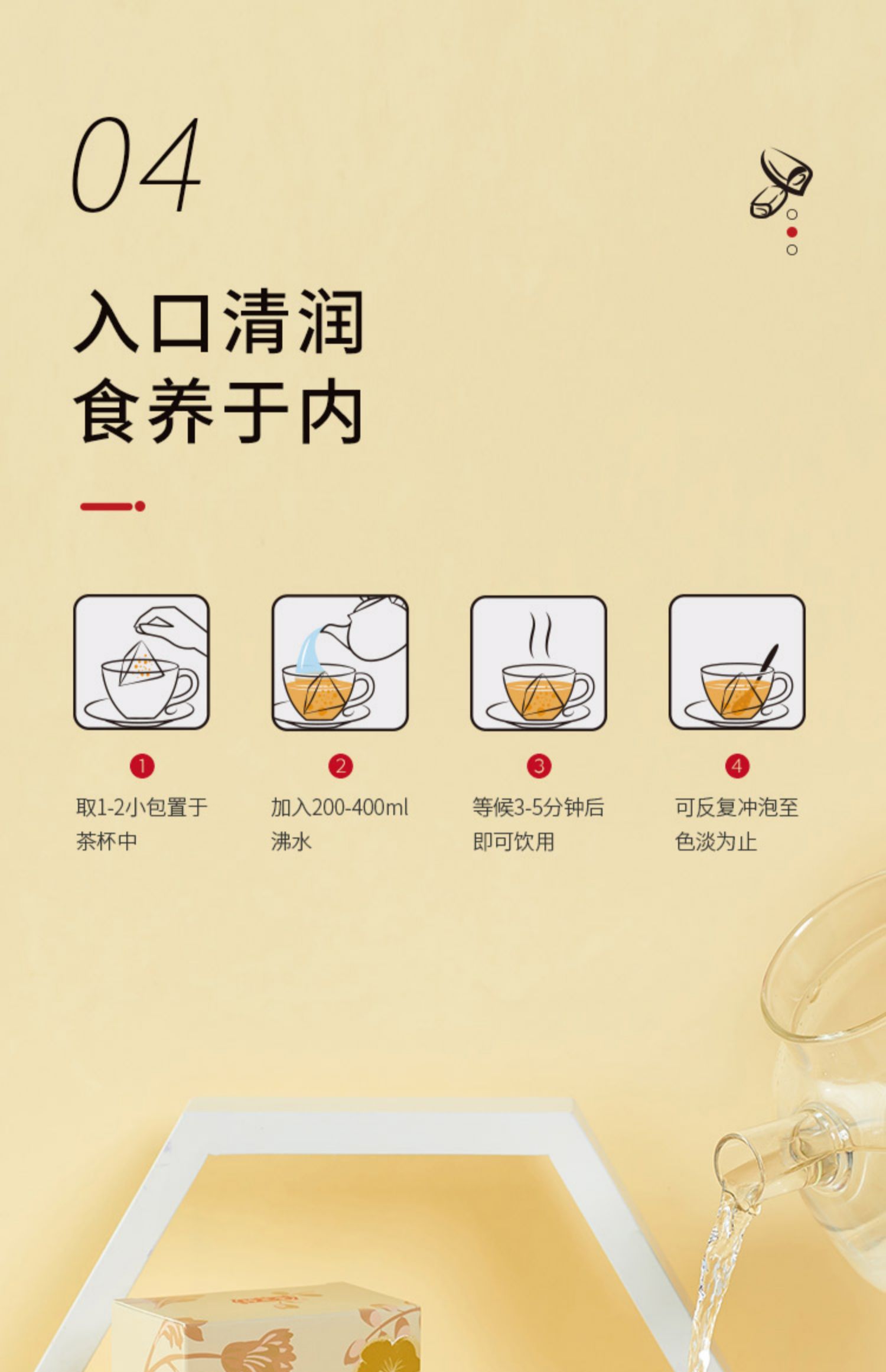 04

入口清润
食养于内

1
取1-2小包置于茶杯中

2
加入200-400ml沸水

3
等候3-5分钟后即可饮用

4
可反复冲泡至色淡为止