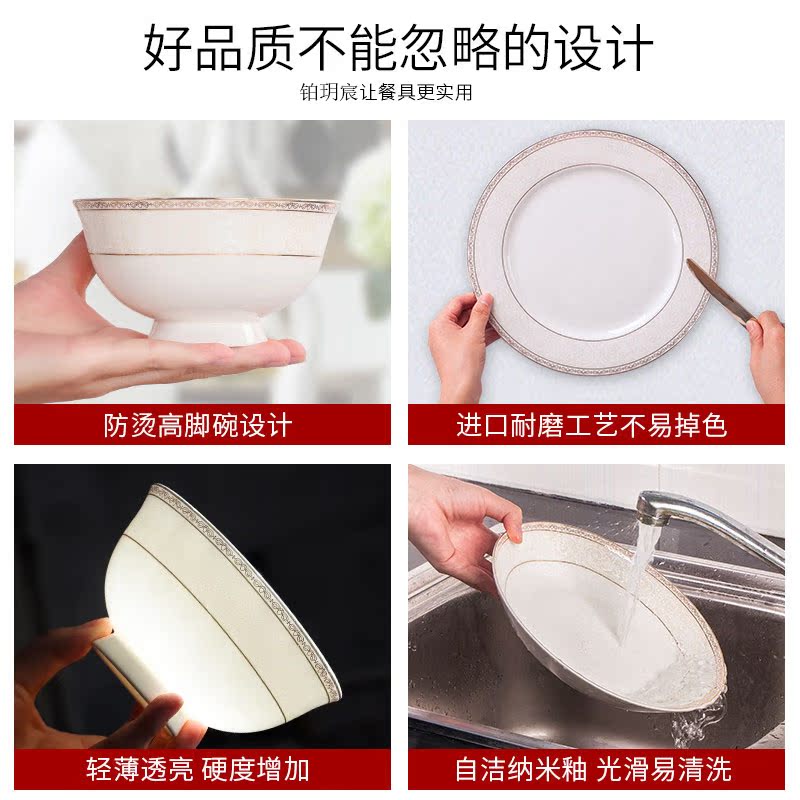 好品质不能忽略的设计

铂玥宸让餐具更实用

防烫高脚碗设计

进口耐磨工艺不易掉色

轻薄透亮 硬度增加

自洁纳米釉 光滑易清洗