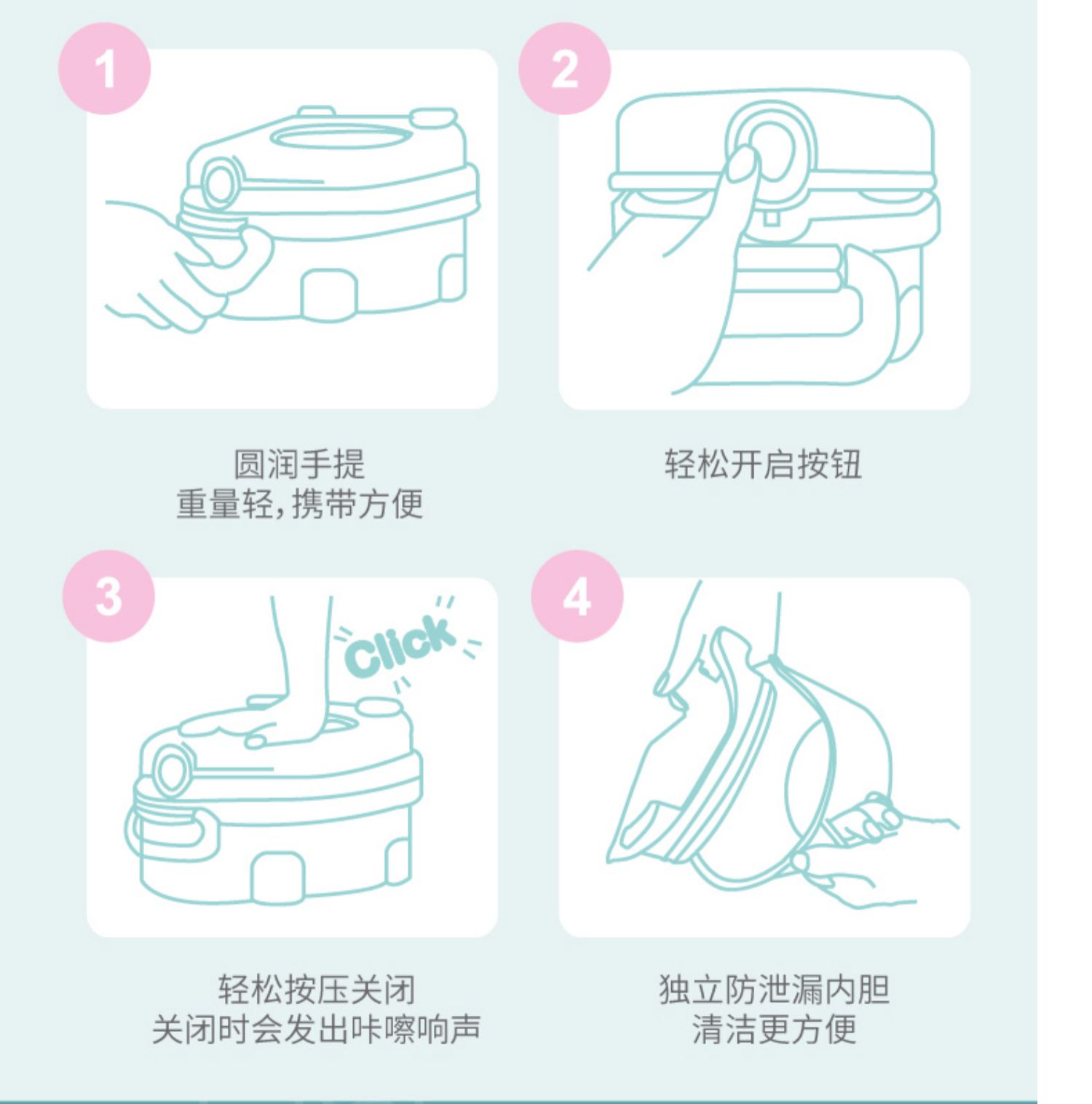 1

圆润手提
重量轻，携带方便

2

轻松开启按钮

3

Click

轻松按压关闭
关闭时会发出咔嚓响声

4

独立防泄漏内胆
清洁更方便