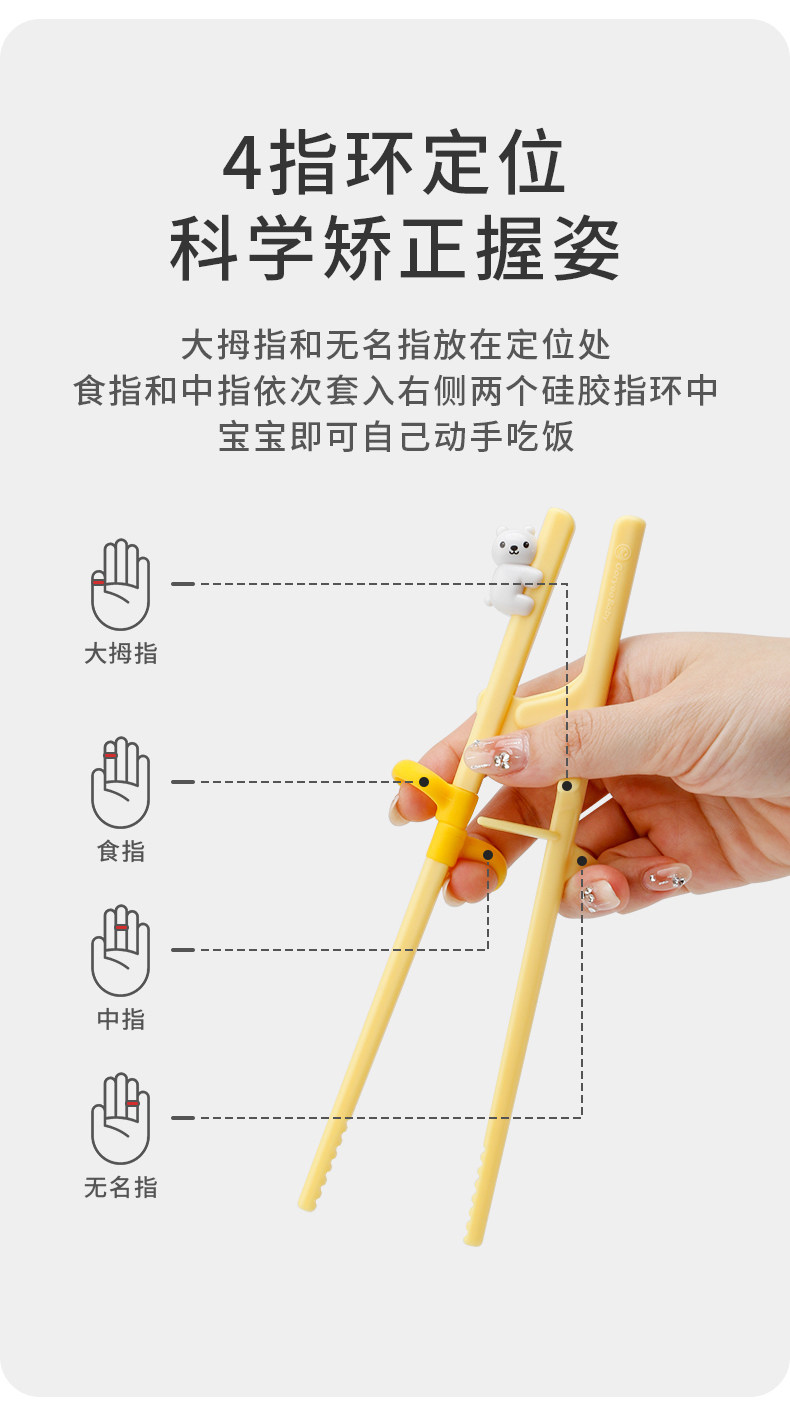 4指环定位
科学矫正握姿

大拇指和无名指放在定位处
食指和中指依次套入右侧两个硅胶指环中
宝宝即可自己动手吃饭

大拇指

食指

中指

无名指