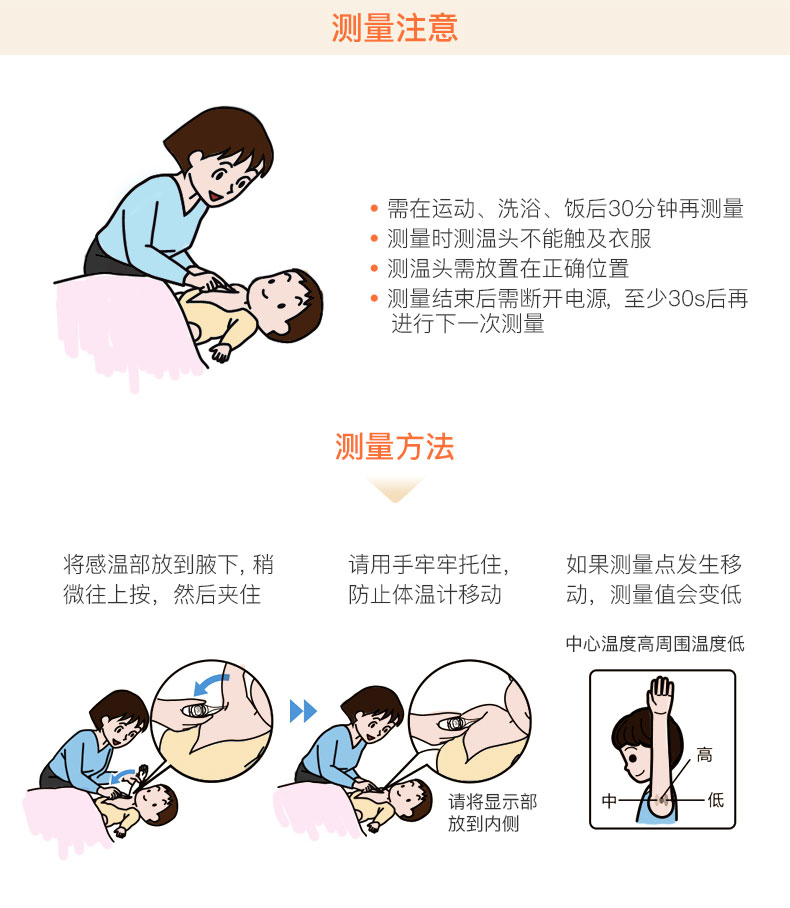 测量注意

• 需在运动、洗浴、饭后30分钟再测量
• 测量时测温头不能触及衣服
• 测温头需放置在正确位置
• 测量结束后需断开电源，至少30s后再进行下一次测量

测量方法

将感温部放到腋下，稍微往上按，然后夹住

请用手牢牢托住，防止体温计移动

如果测量点发生移动，测量值会变低

中心温度高周围温度低

请将显示部放到内侧

高
中
低