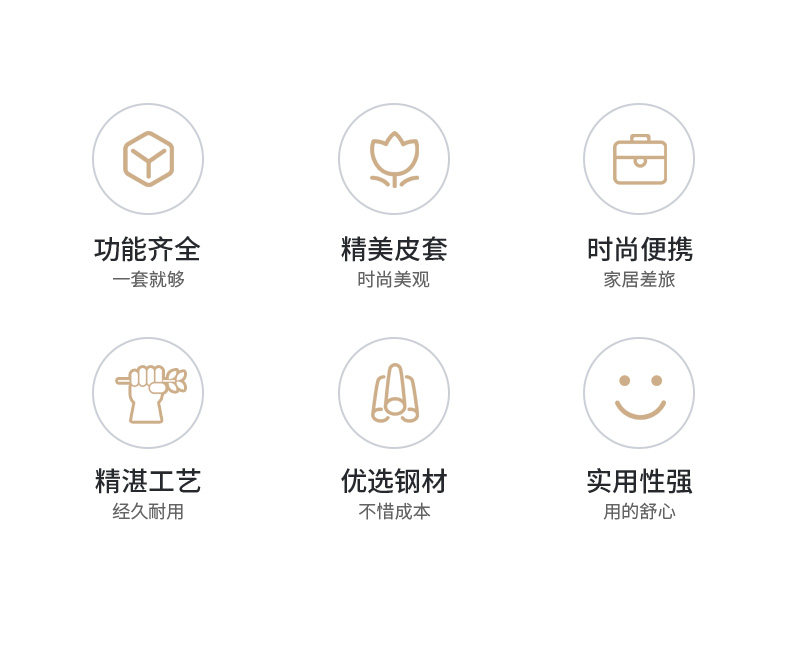 功能齐全
一套就够

精美皮套
时尚美观

时尚便携
家居差旅

精湛工艺
经久耐用

优选钢材
不惜成本

实用性强
用的舒心