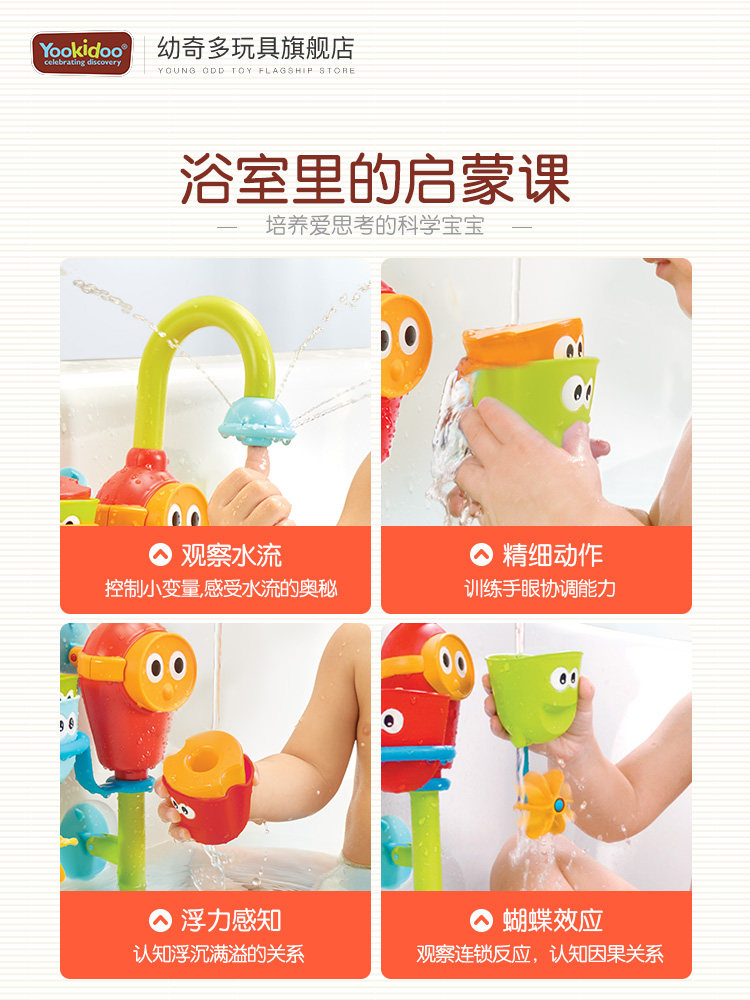 Yookidoo®
celebrating discovery

幼奇多玩具旗舰店
YOUNG ODD TOY FLAGSHIP STORE

浴室里的启蒙课
— 培养爱思考的科学宝宝 —

观察水流
控制小变量,感受水流的奥秘

精细动作
训练手眼协调能力

浮力感知
认知浮沉满溢的关系

蝴蝶效应
观察连锁反应，认知因果关系