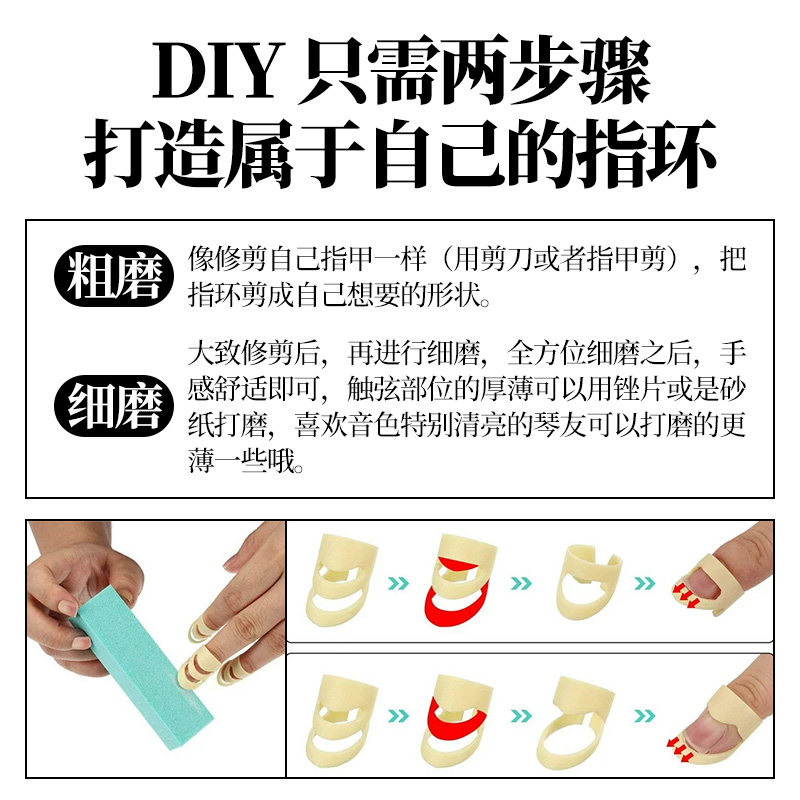 DIY 只需两步骤
打造属于自己的指环

粗磨

像修剪自己指甲一样（用剪刀或者指甲剪），把指环剪成自己想要的形状。

细磨

大致修剪后，再进行细磨，全方位细磨之后，手感舒适即可，触弦部位的厚薄可以用锉片或是砂纸打磨，喜欢音色特别清亮的琴友可以打磨的更薄一些哦。