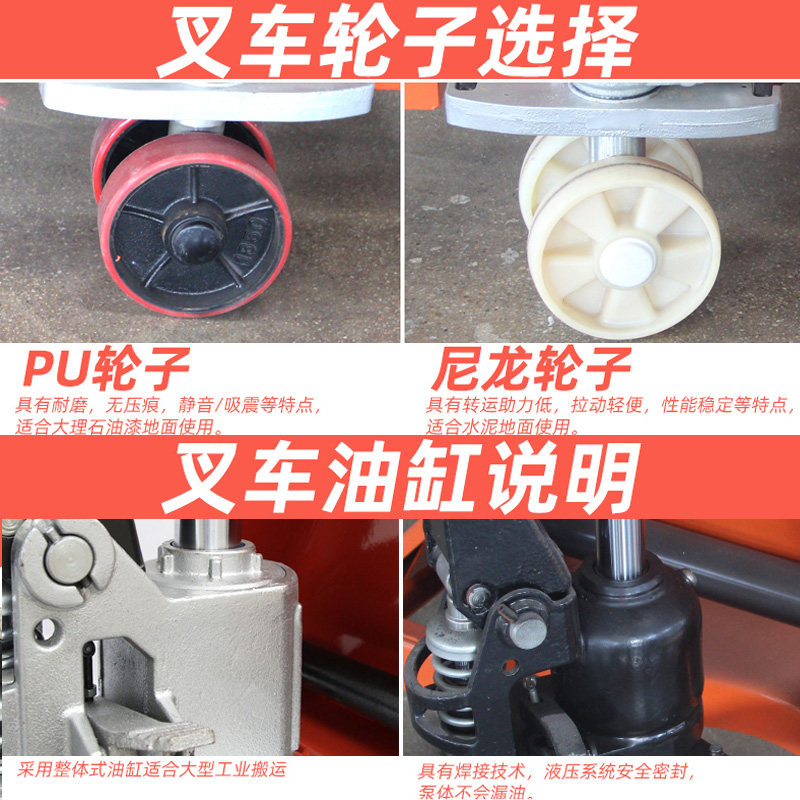 叉车轮子选择

PU轮子
具有耐磨，无压痕，静音/吸震等特点，适合大理石油漆地面使用。

尼龙轮子
具有转运助力低，拉动轻便，性能稳定等特点，适合水泥地面使用。

叉车油缸说明

采用整体式油缸适合大型工业搬运

具有焊接技术，液压系统安全密封，泵体不会漏油。