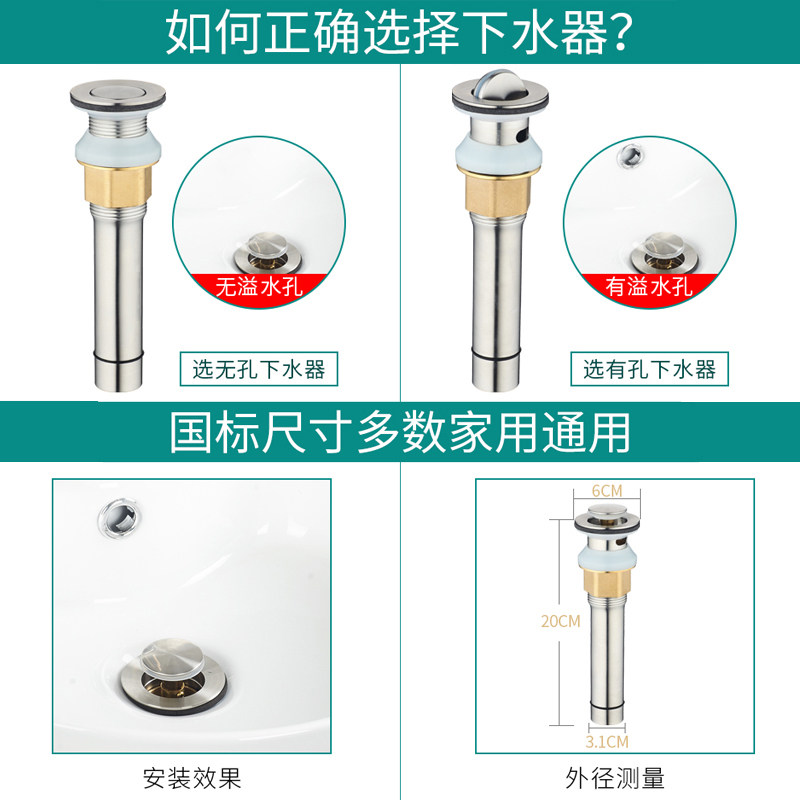 如何正确选择下水器?

无溢水孔

选无孔下水器

有溢水孔

选有孔下水器

国标尺寸多数家用通用

安装效果

6CM

20CM

3.1CM

外径测量