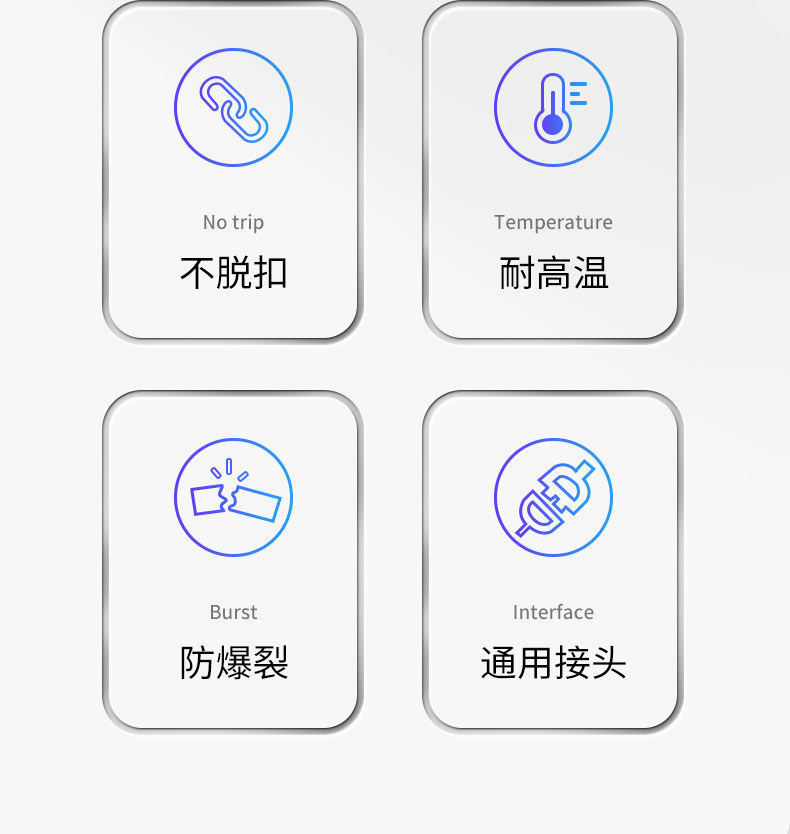 No trip
不脱扣

Temperature
耐高温

Burst
防爆裂

Interface
通用接头