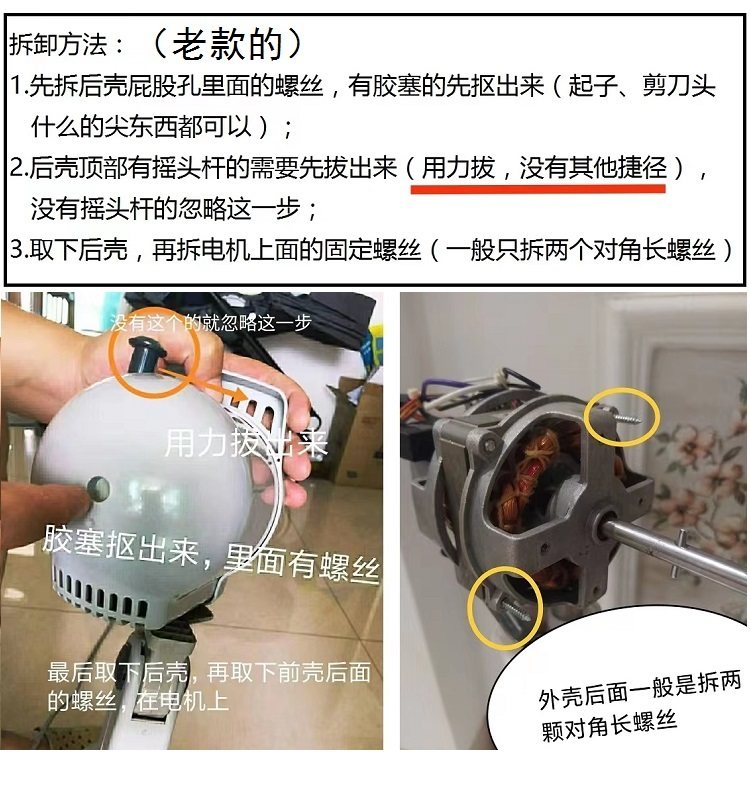 拆卸方法：（老款的）
1.先拆后壳屁股孔里面的螺丝，有胶塞的先抠出来（起子、剪刀头什么的尖东西都可以）；
2.后壳顶部有摇头杆的需要先拔出来（用力拔，没有其他捷径），没有摇头杆的忽略这一步；
3.取下后壳，再拆电机上面的固定螺丝（一般只拆两个对角长螺丝）

没有这个的就忽略这一步

用力拔出来

胶塞抠出来，里面有螺丝

最后取下后壳，再取下前壳后面的螺丝，在电机上

外壳后面一般是拆两颗对角长螺丝