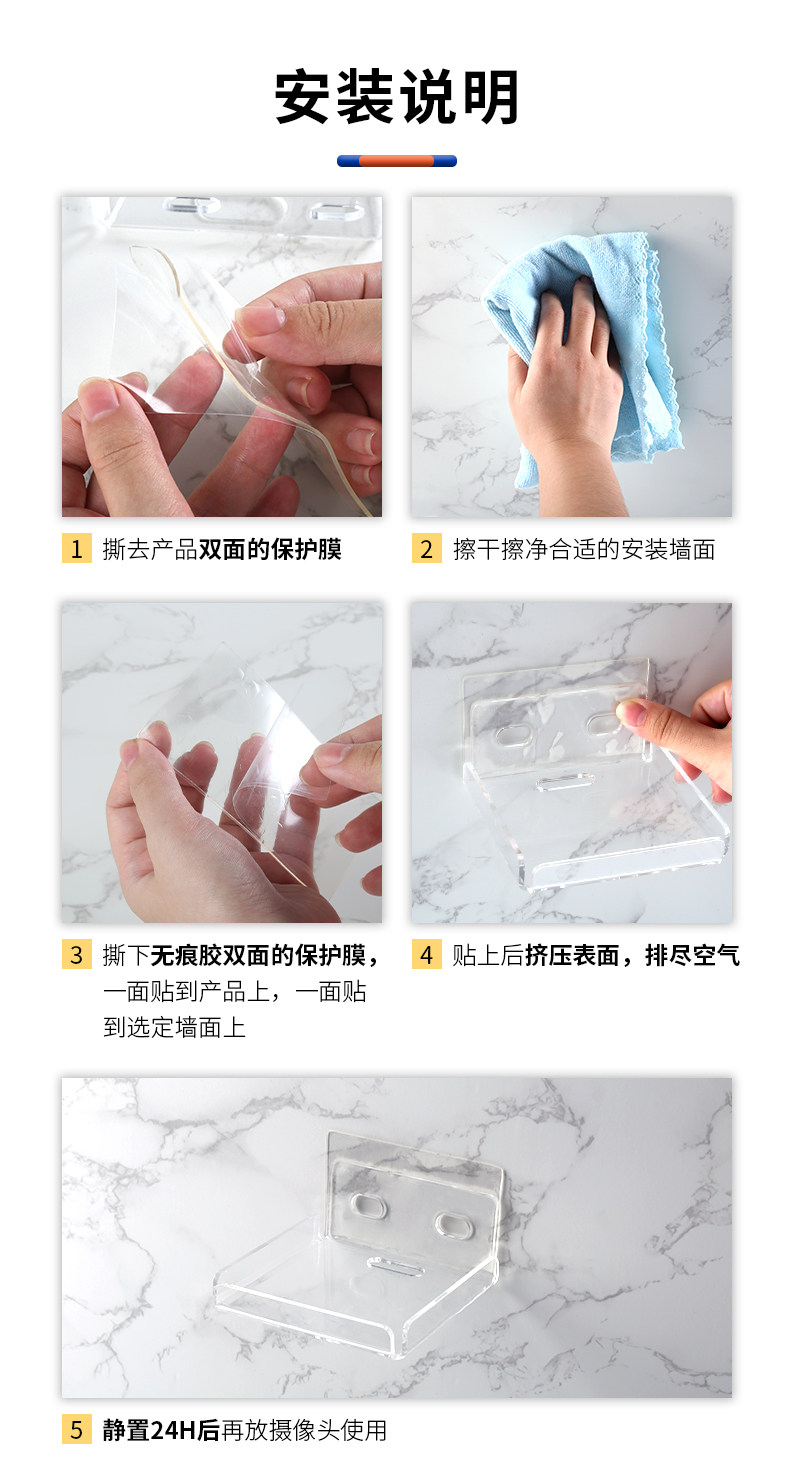 安装说明

1 撕去产品双面的保护膜

2 擦干擦净合适的安装墙面

3 撕下无痕胶双面的保护膜，一面贴到产品上，一面贴到选定墙面上

4 贴上后挤压表面，排尽空气

5 静置24H后再放摄像头使用