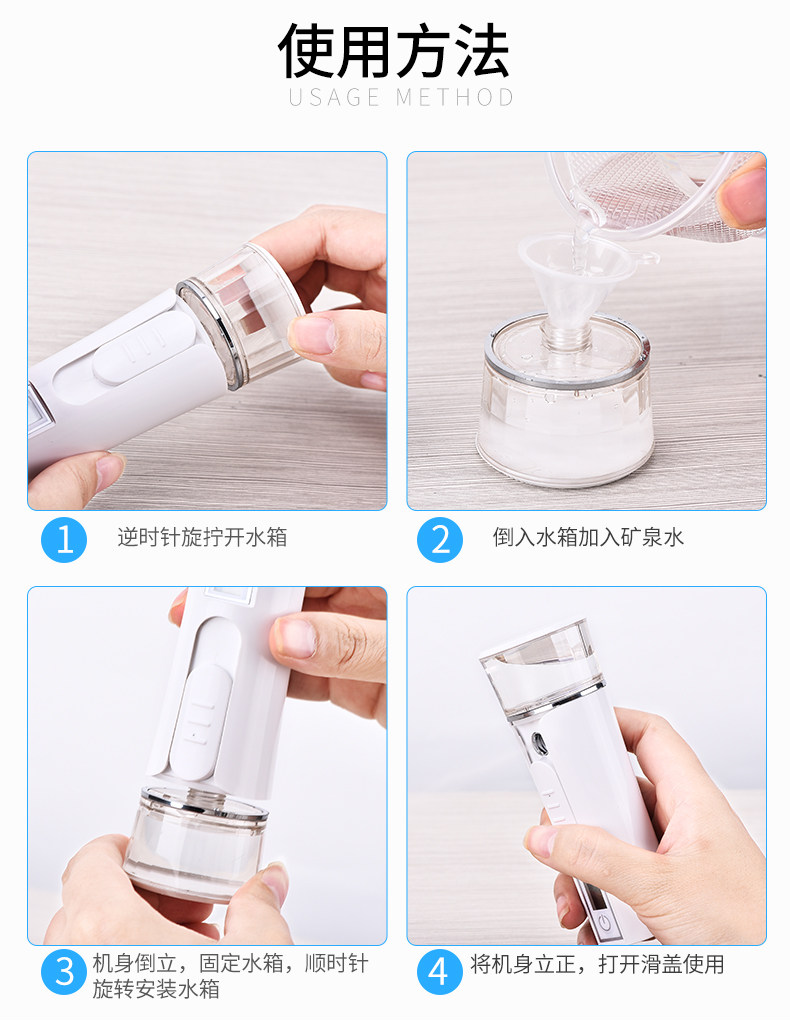 使用方法
USAGE METHOD

1 逆时针旋拧开水箱

2 倒入水箱加入矿泉水

3 机身倒立，固定水箱，顺时针旋转安装水箱

4 将机身立正，打开滑盖使用