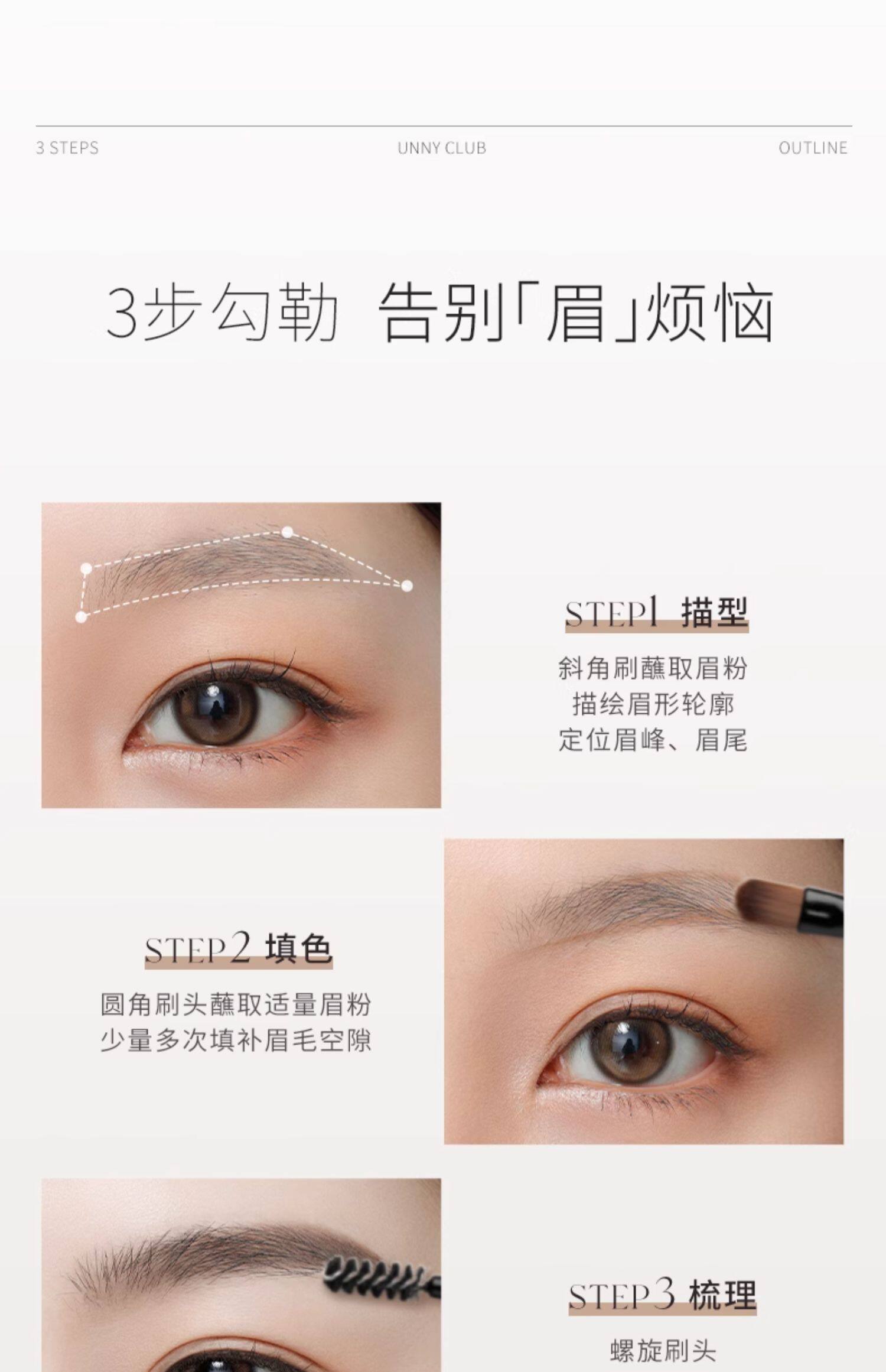 3 STEPS UNNY CLUB OUTLINE

3步勾勒 告别「眉」烦恼

STEP1 描型

斜角刷蘸取眉粉
描绘眉形轮廓
定位眉峰、眉尾

STEP2 填色

圆角刷头蘸取适量眉粉
少量多次填补眉毛空隙

STEP3 梳理

螺旋刷头