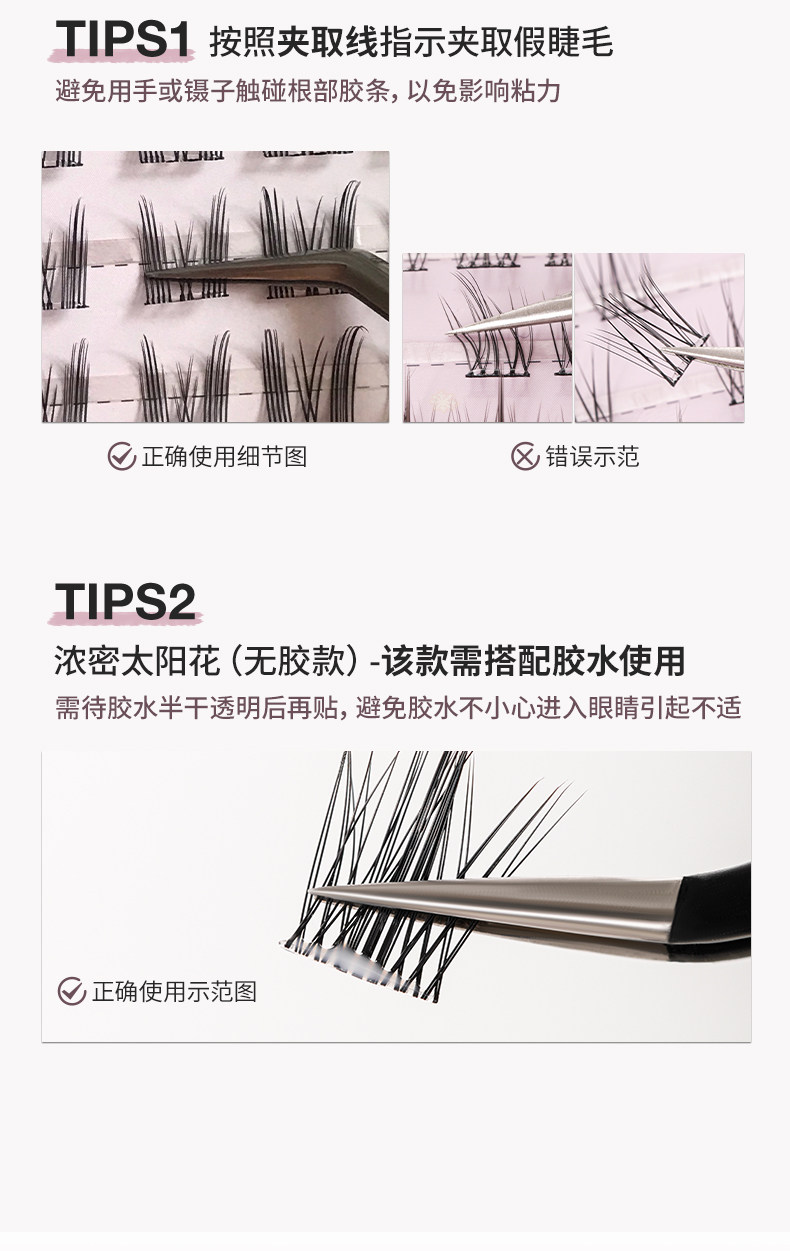 TIPS1 按照夹取线指示夹取假睫毛

避免用手或镊子触碰根部胶条，以免影响粘力

正确使用细节图

错误示范

TIPS2

浓密太阳花（无胶款）-该款需搭配胶水使用

需待胶水半干透明后再贴，避免胶水不小心进入眼睛引起不适

正确使用示范图