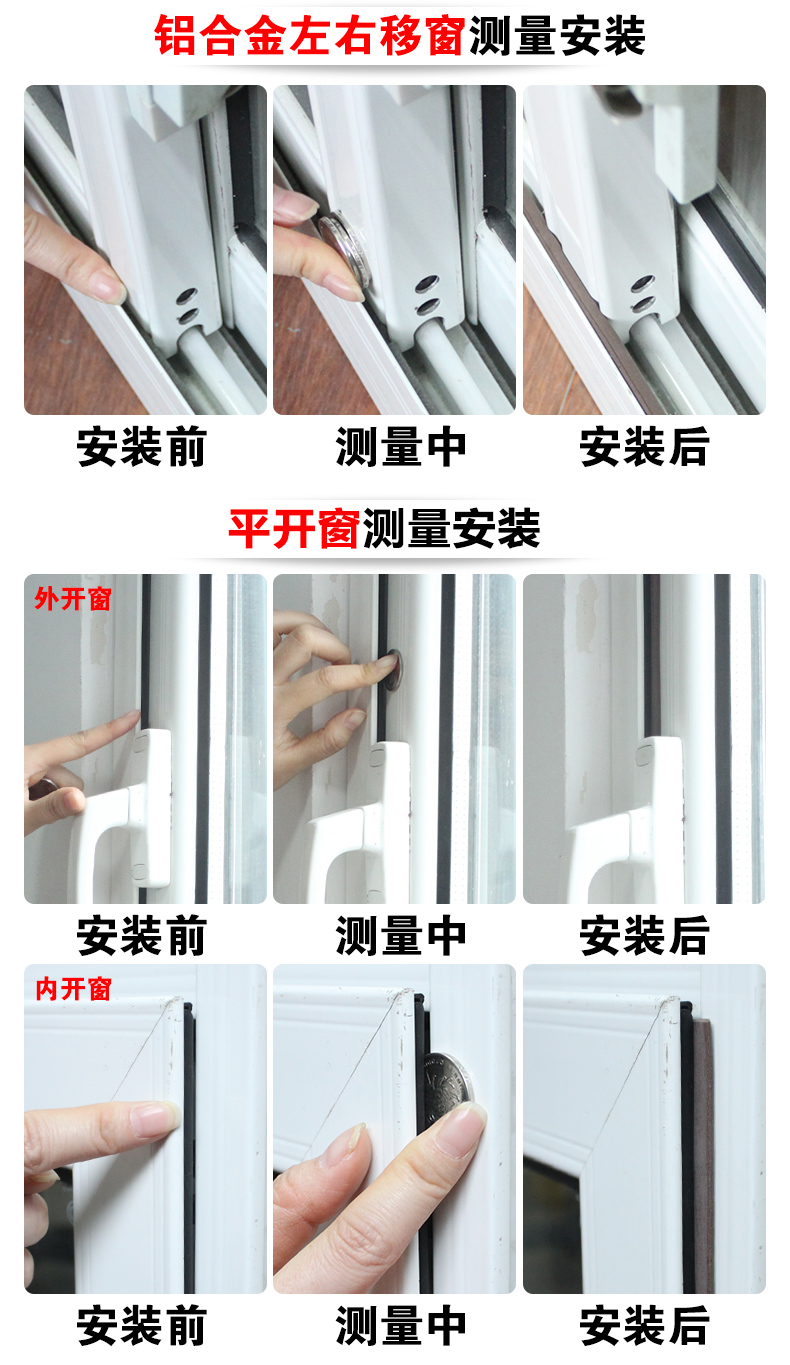 铝合金左右移窗测量安装

安装前 测量中 安装后

平开窗测量安装

外开窗

安装前 测量中 安装后

内开窗

安装前 测量中 安装后