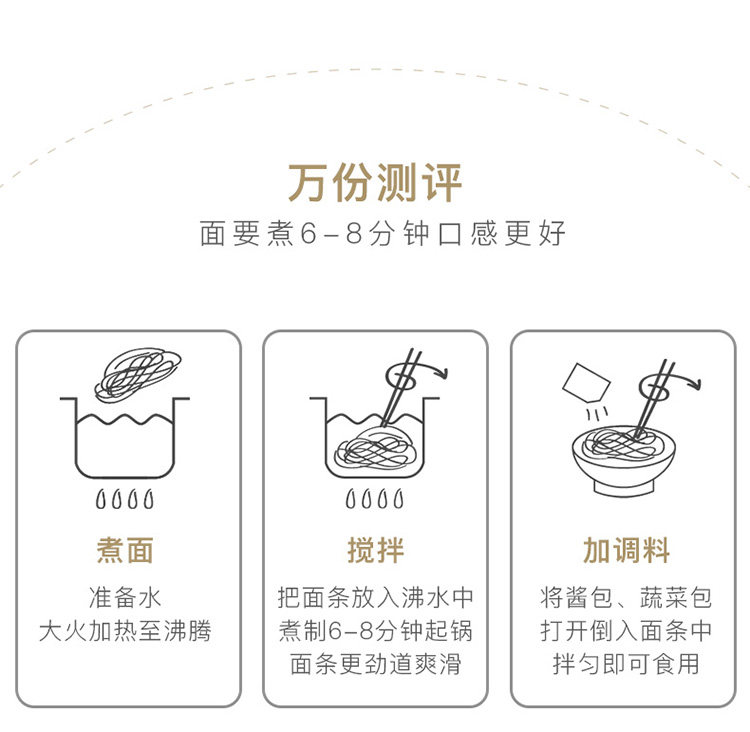 万份测评
面要煮6-8分钟口感更好

煮面
准备水
大火加热至沸腾

搅拌
把面条放入沸水中
煮制6-8分钟起锅
面条更劲道爽滑

加调料
将酱包、蔬菜包
打开倒入面条中
拌匀即可食用