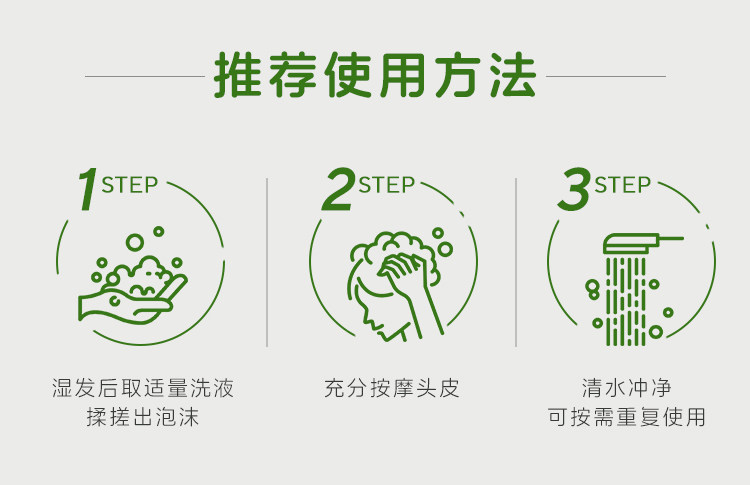 推荐使用方法

1 STEP

湿发后取适量洗液
揉搓出泡沫

2 STEP

充分按摩头皮

3 STEP

清水冲净
可按需重复使用