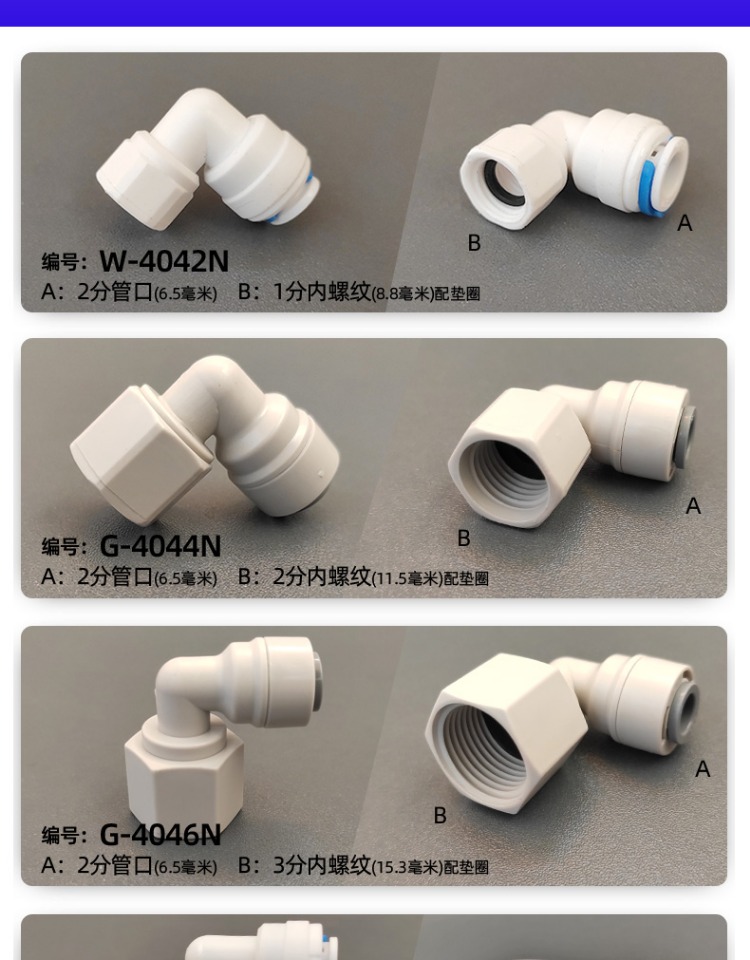 B

A

编号：W-4042N
A：2分管口(6.5毫米)　B：1分内螺纹(8.8毫米)配垫圈

A

B

编号：G-4044N
A：2分管口(6.5毫米)　B：2分内螺纹(11.5毫米)配垫圈

A

B

编号：G-4046N
A：2分管口(6.5毫米)　B：3分内螺纹(15.3毫米)配垫圈