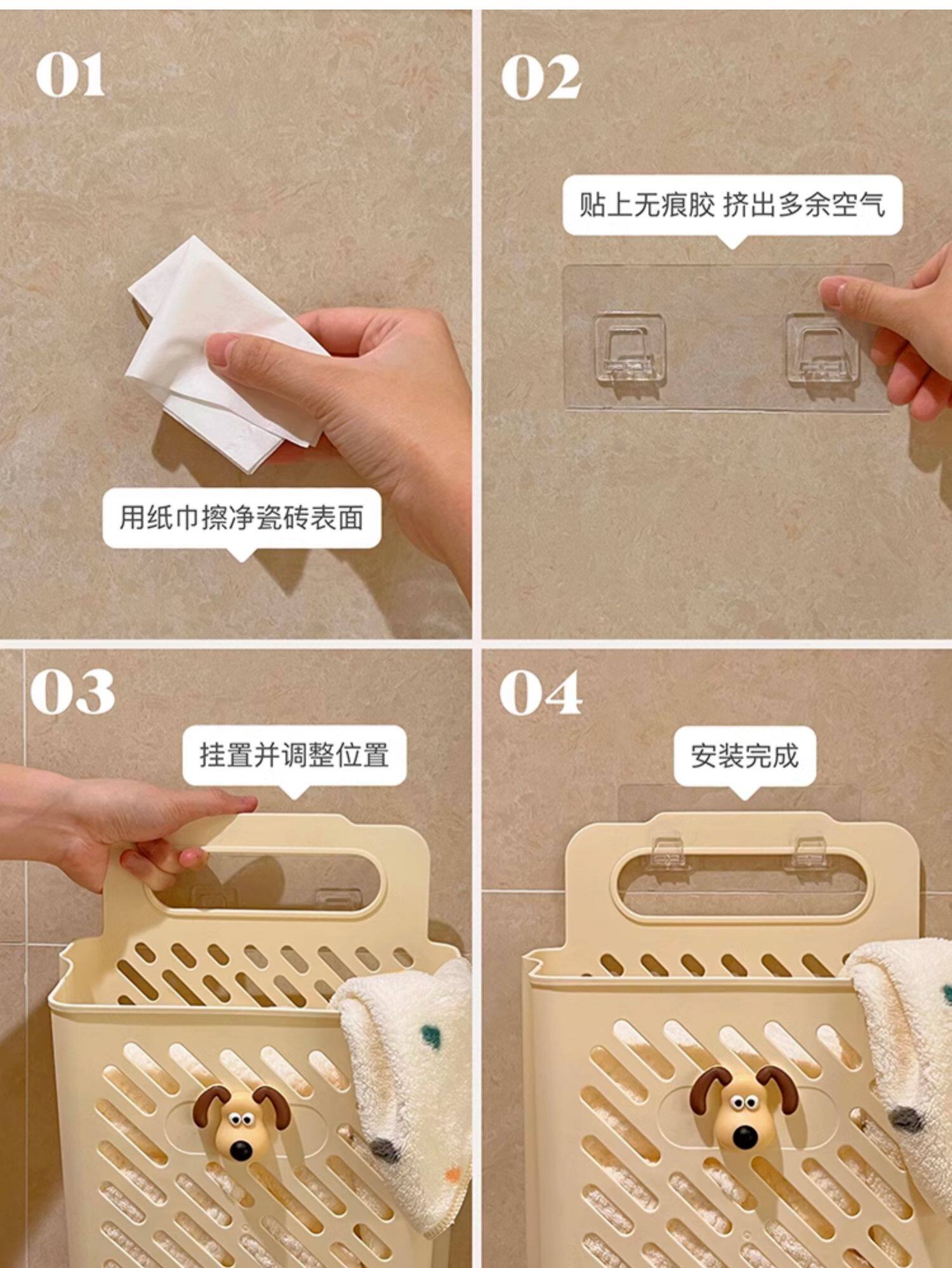 01

用纸巾擦净瓷砖表面

02

贴上无痕胶 挤出多余空气

03

挂置并调整位置

04

安装完成