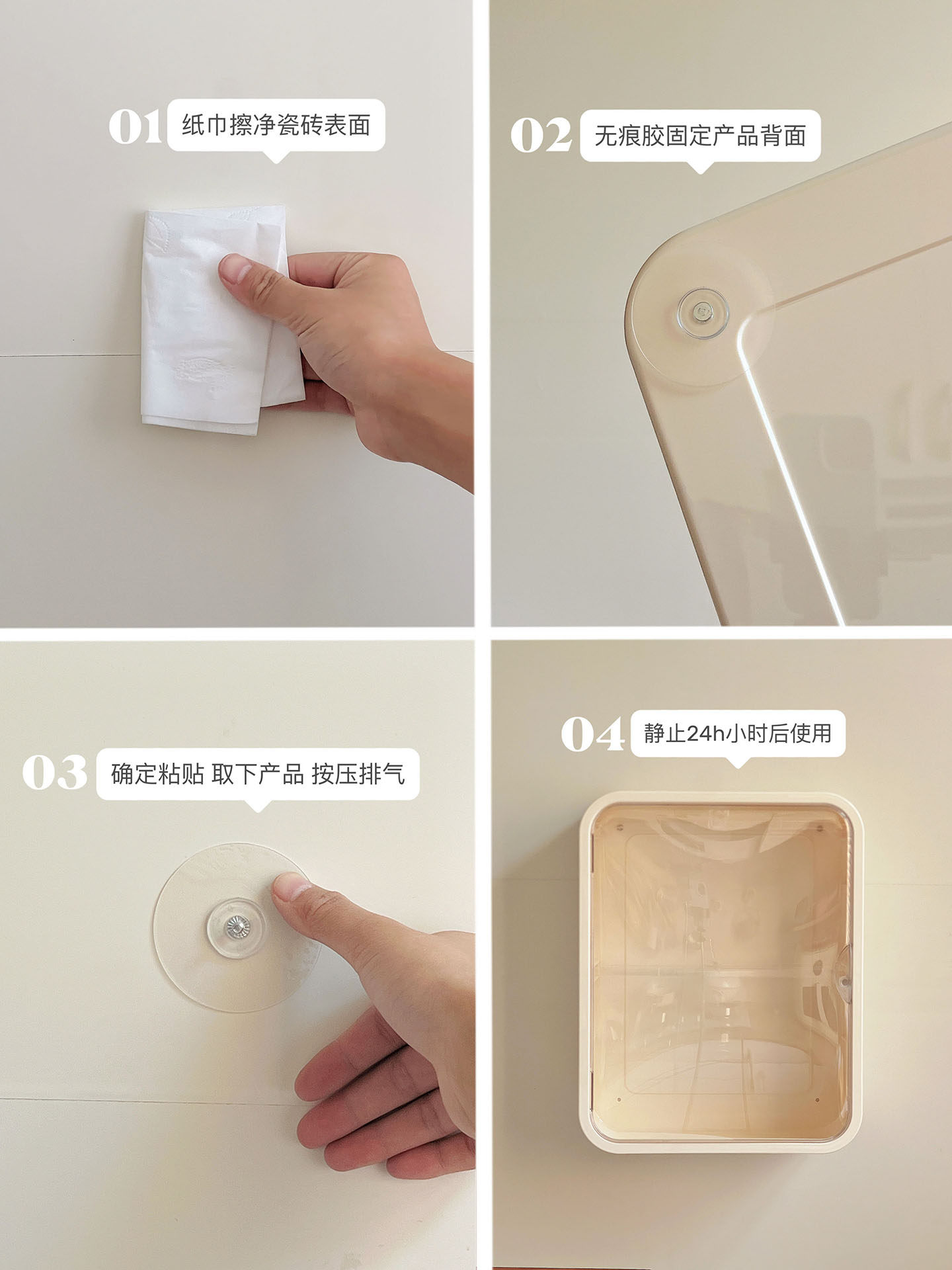 01 纸巾擦净瓷砖表面

02 无痕胶固定产品背面

03 确定粘贴 取下产品 按压排气

04 静止24h小时后使用