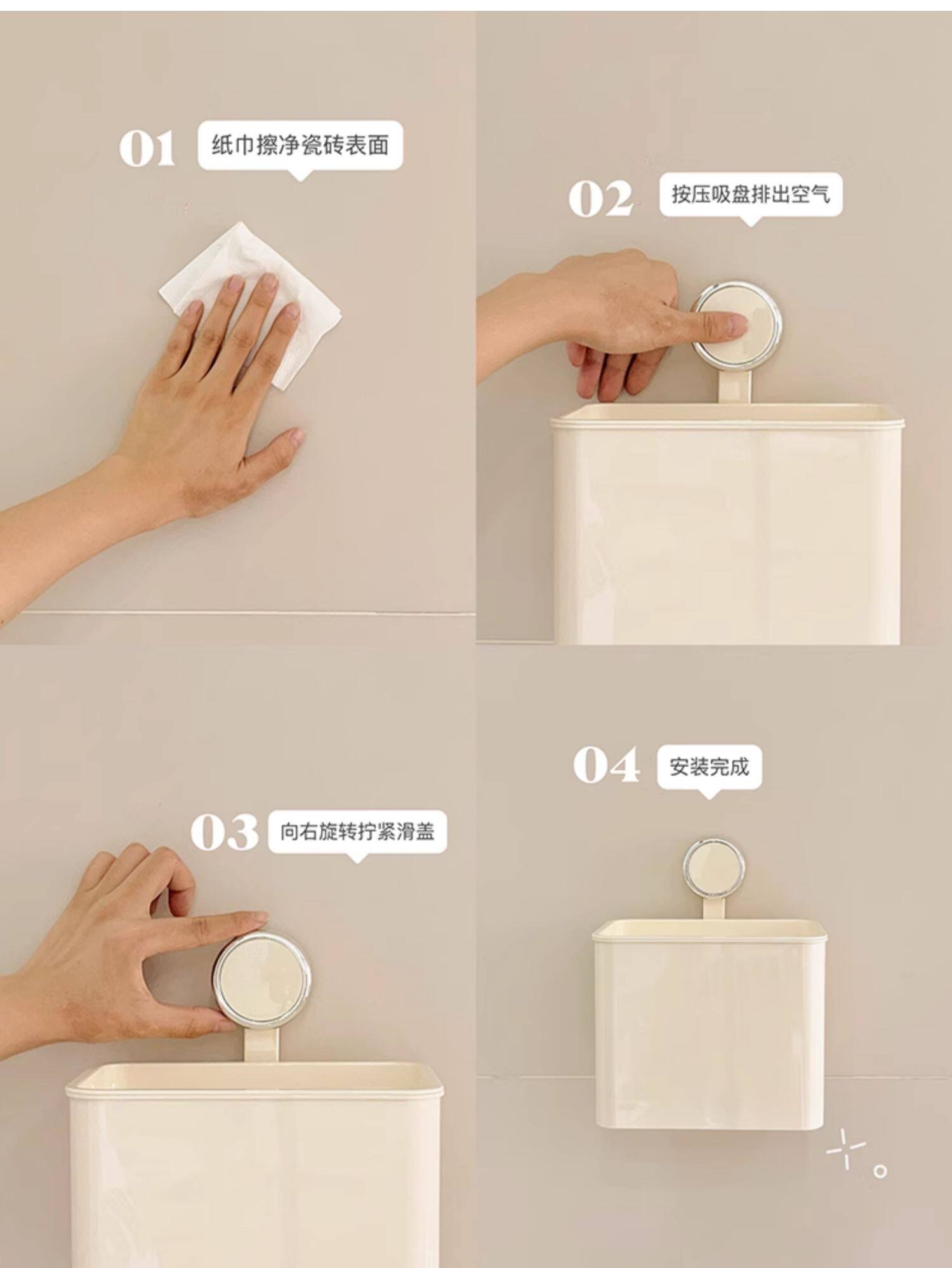 01 纸巾擦净瓷砖表面

02 按压吸盘排出空气

03 向右旋转拧紧滑盖

04 安装完成