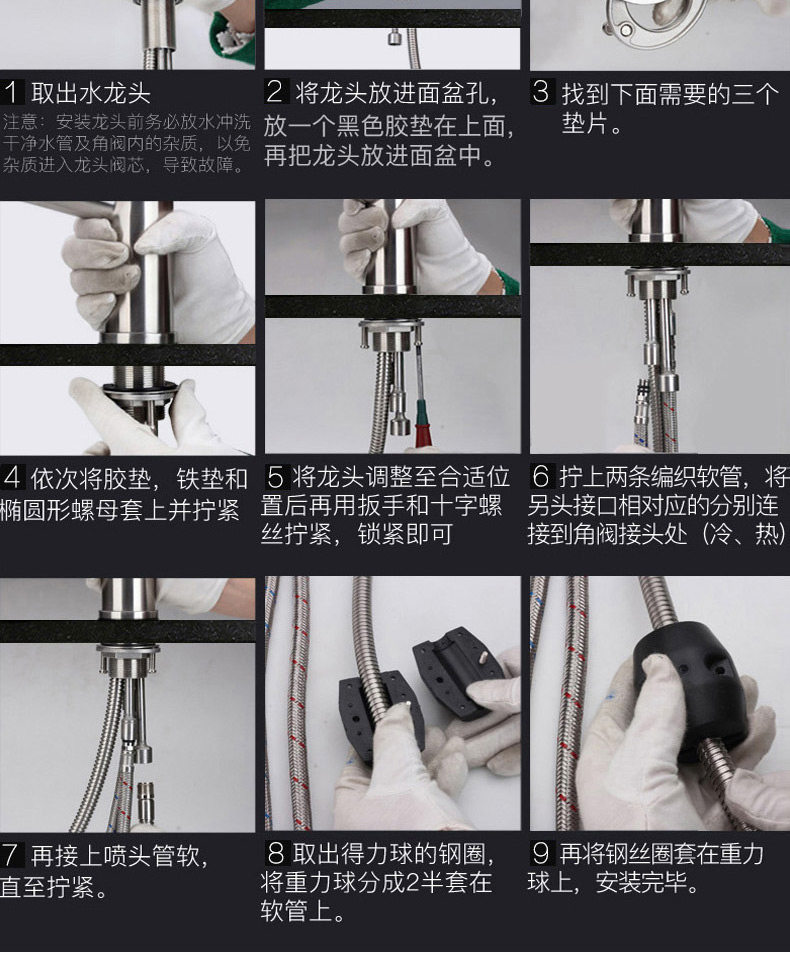 1 取出水龙头
注意：安装龙头前务必放水冲洗干净水管及角阀内的杂质，以免杂质进入龙头阀芯，导致故障。

2 将龙头放进面盆孔，放一个黑色胶垫在上面，再把龙头放进面盆中。

3 找到下面需要的三个垫片。

4 依次将胶垫，铁垫和椭圆形螺母套上并拧紧

5 将龙头调整至合适位置后再用扳手和十字螺丝拧紧，锁紧即可

6 拧上两条编织软管，将另头接口相对应的分别连接到角阀接头处（冷、热）

7 再接上喷头管软，直至拧紧。

8 取出得力球的钢圈，将重力球分成2半套在软管上。

9 再将钢丝圈套在重力球上，安装完毕。